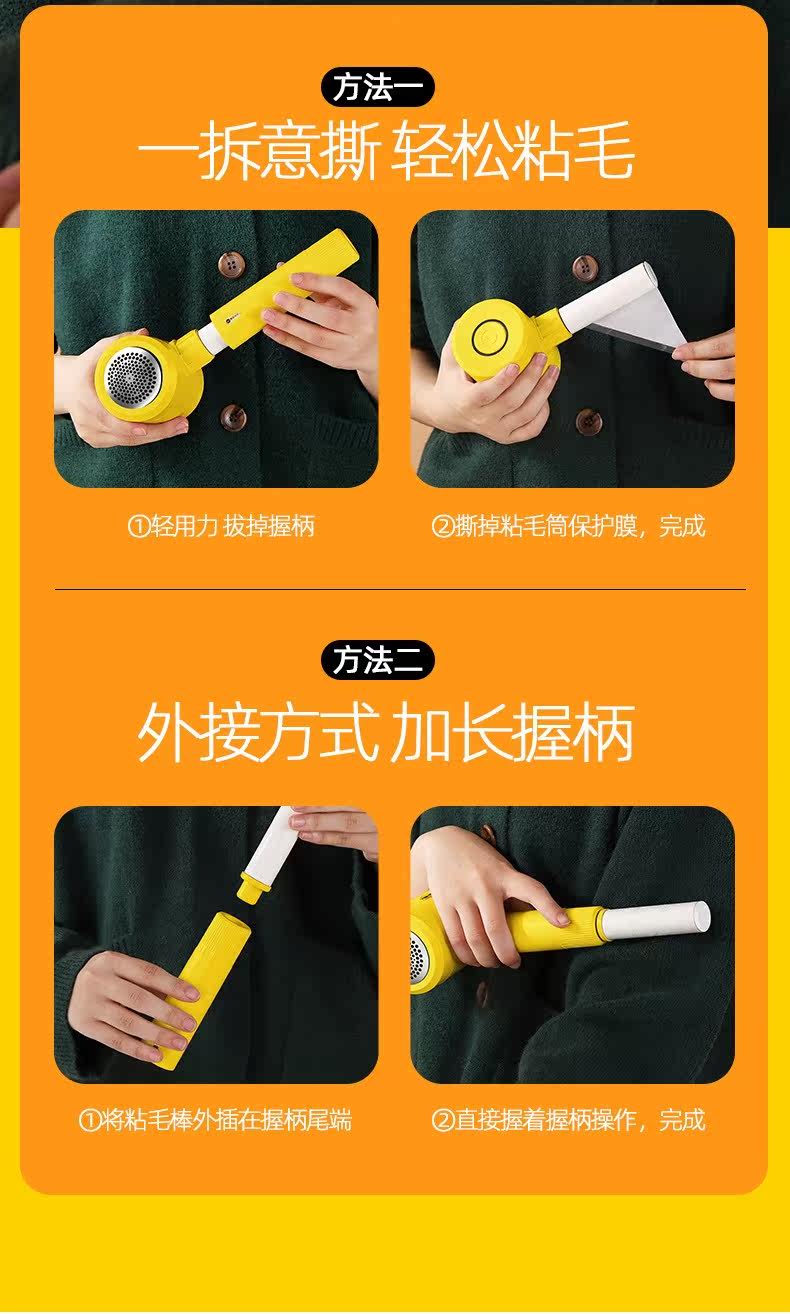 方法一

一拆意撕 轻松粘毛

①轻用力 拔掉握柄

②撕掉粘毛筒保护膜，完成

方法二

外接方式 加长握柄

①将粘毛棒外插在握柄尾端

②直接握着握柄操作，完成