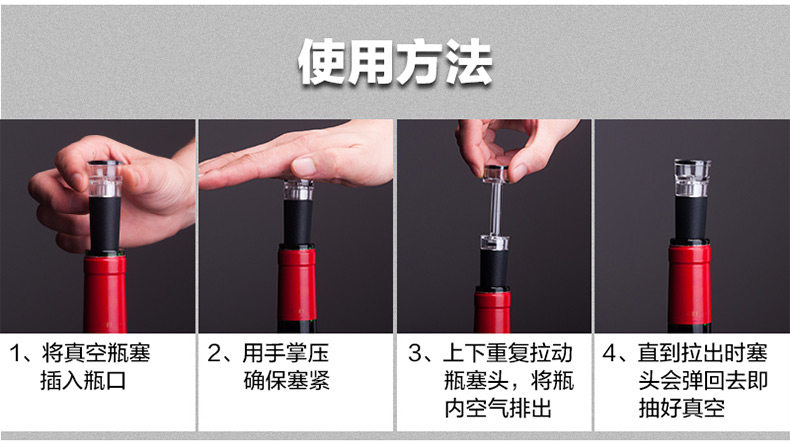 使用方法

1、将真空瓶塞插入瓶口

2、用手掌压确保塞紧

3、上下重复拉动瓶塞头，将瓶内空气排出

4、直到拉出时塞头会弹回去即抽好真空