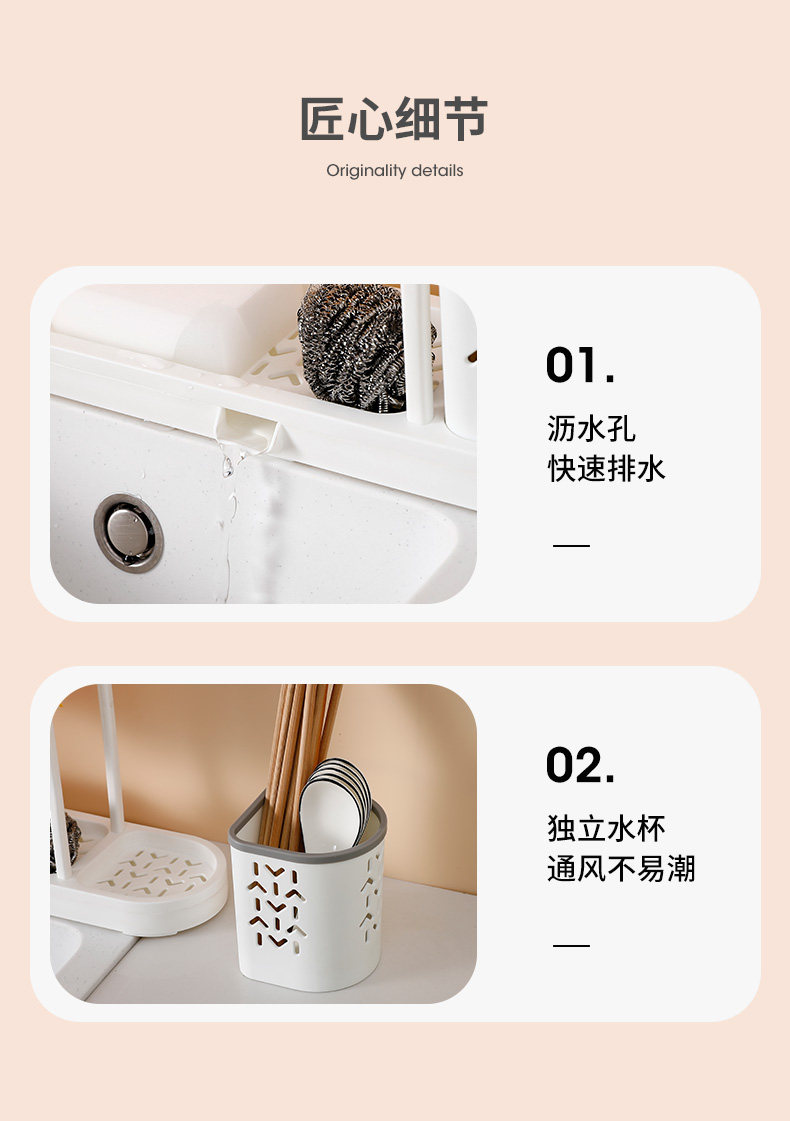 匠心细节

Originality details

01.

沥水孔
快速排水

—

02.

独立水杯
通风不易潮

—