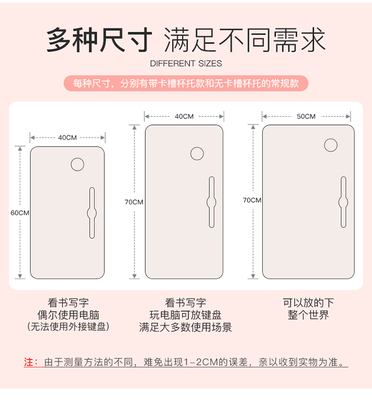 多种尺寸 满足不同需求
DIFFERENT SIZES

每种尺寸，分别有带卡槽杯托款和无卡槽杯托的常规款

40CM
60CM

40CM
70CM

50CM
70CM

看书写字
偶尔使用电脑
（无法使用外接键盘）

看书写字
玩电脑可放键盘
满足大多数使用场景

可以放的下
整个世界

注：由于测量方法的不同，难免出现1-2CM的误差，亲以收到实物为准。