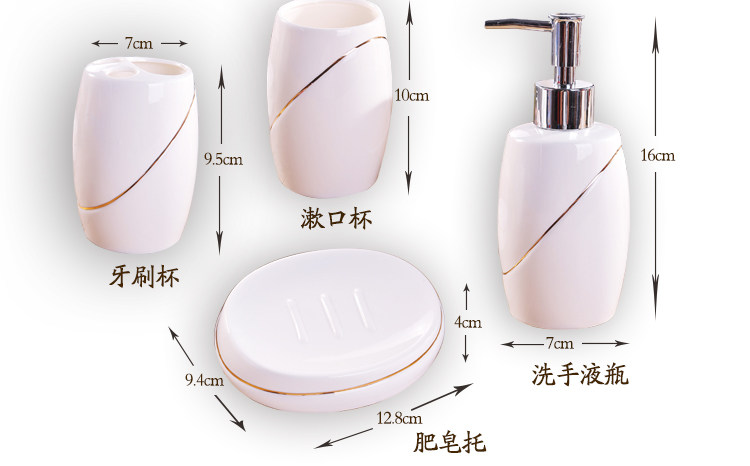 7cm
9.5cm
牙刷杯
10cm
漱口杯
16cm
7cm
洗手液瓶
4cm
9.4cm
12.8cm
肥皂托