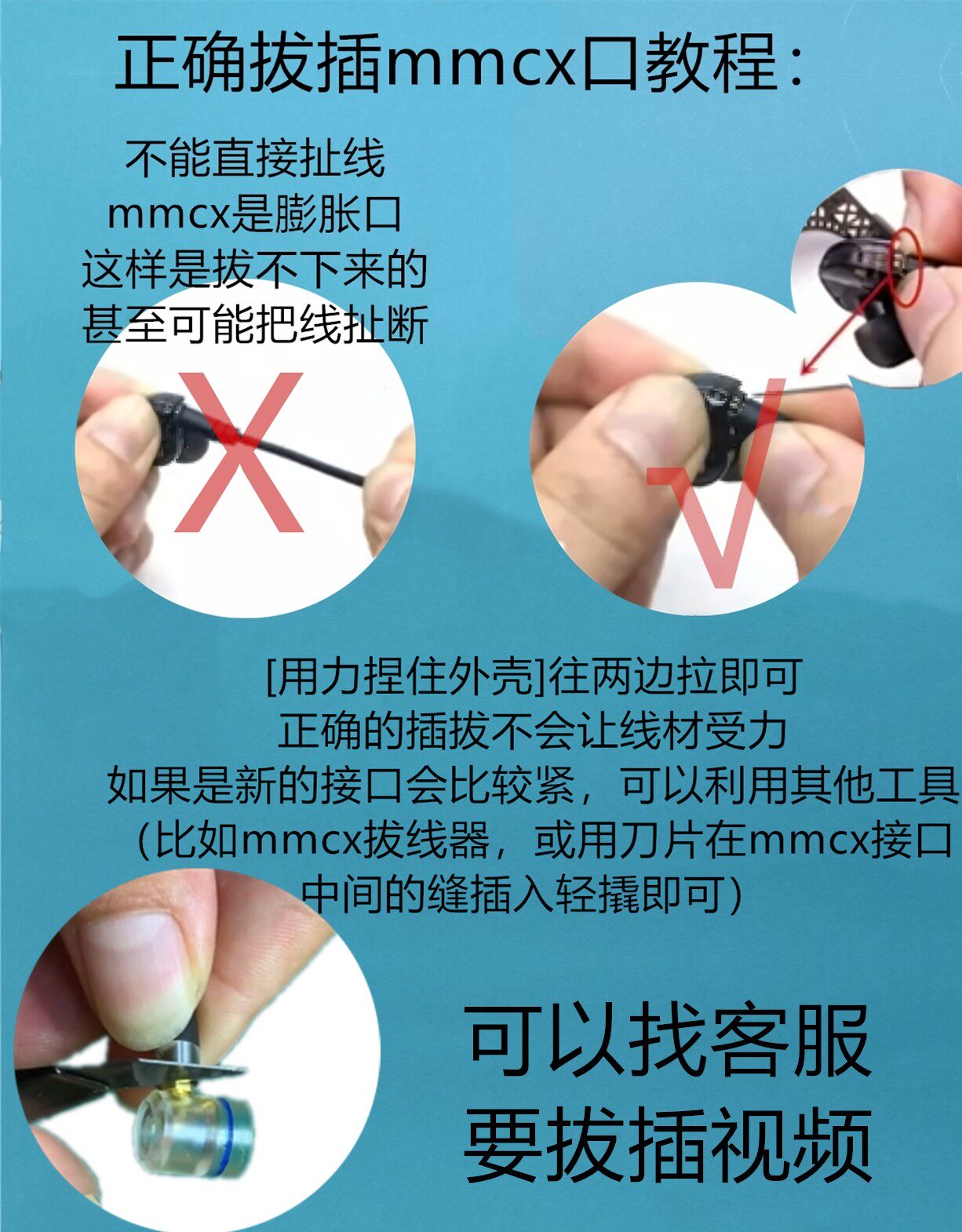 正确拔插mmcx口教程：

不能直接扯线
mmcx是膨胀口
这样是拔不下来的
甚至可能把线扯断

X

√

[用力捏住外壳]往两边拉即可
正确的插拔不会让线材受力
如果是新的接口会比较紧，可以利用其他工具
（比如mmcx拔线器，或用刀片在mmcx接口中间的缝插入轻撬即可）

可以找客服
要拔插视频