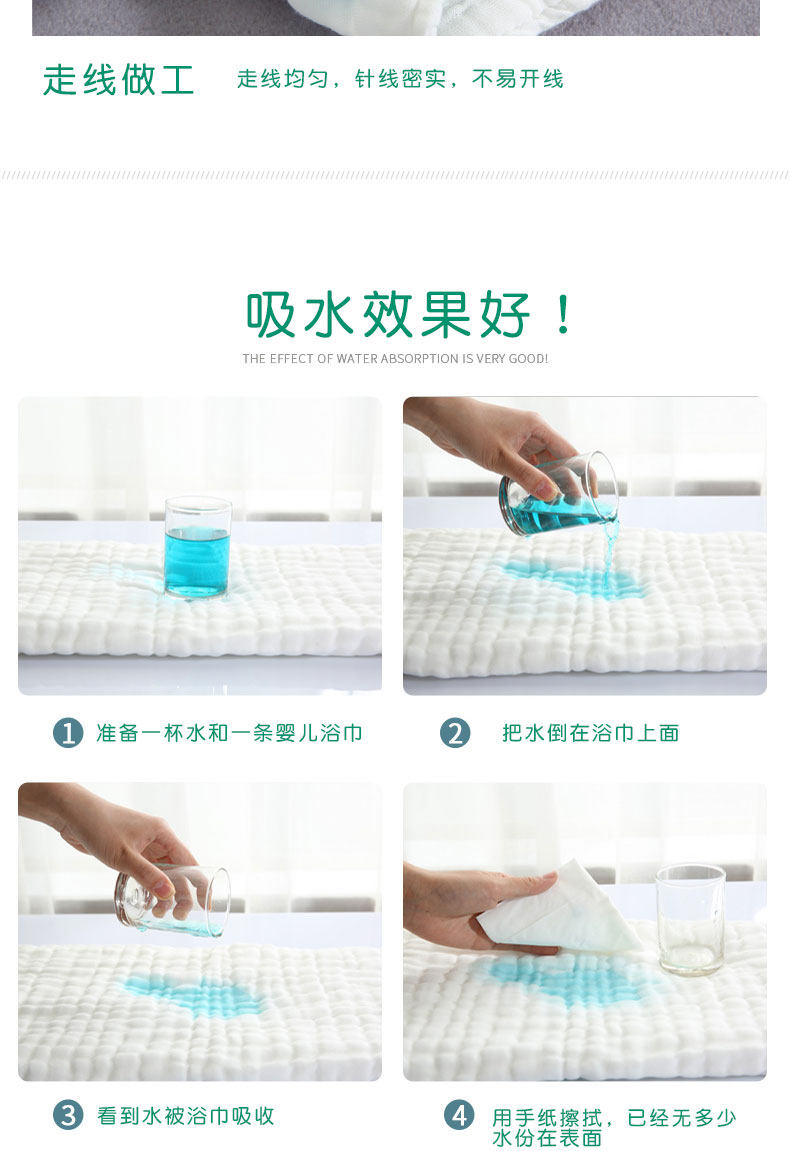 走线做工 走线均匀，针线密实，不易开线

吸水效果好！

THE EFFECT OF WATER ABSORPTION IS VERY GOOD!

1 准备一杯水和一条婴儿浴巾

2 把水倒在浴巾上面

3 看到水被浴巾吸收

4 用手纸擦拭，已经无多少水份在表面