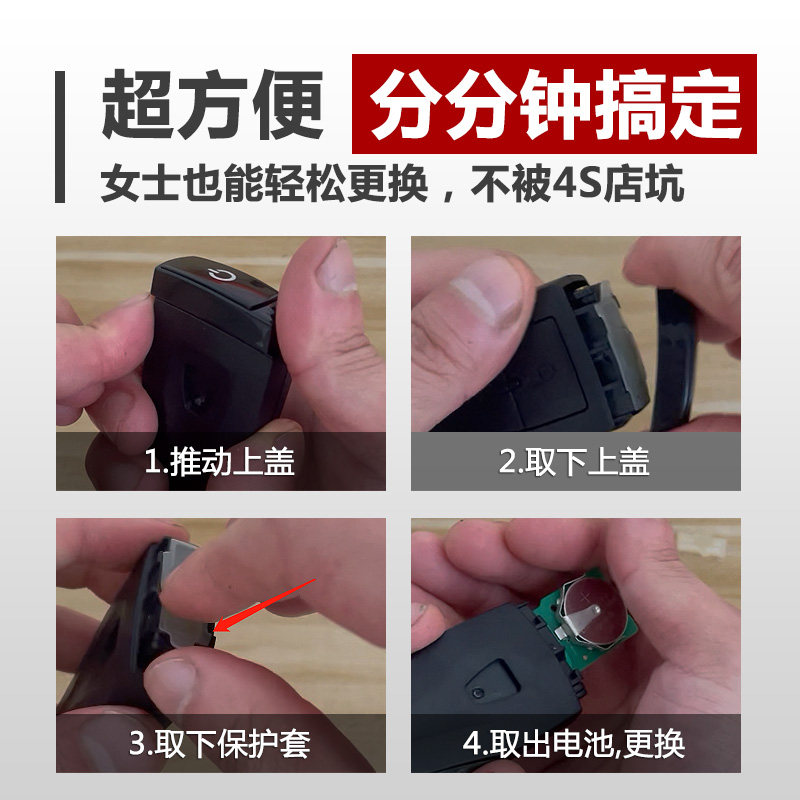 超方便 分分钟搞定
女士也能轻松更换，不被4S店坑

1.推动上盖

2.取下上盖

3.取下保护套

4.取出电池,更换