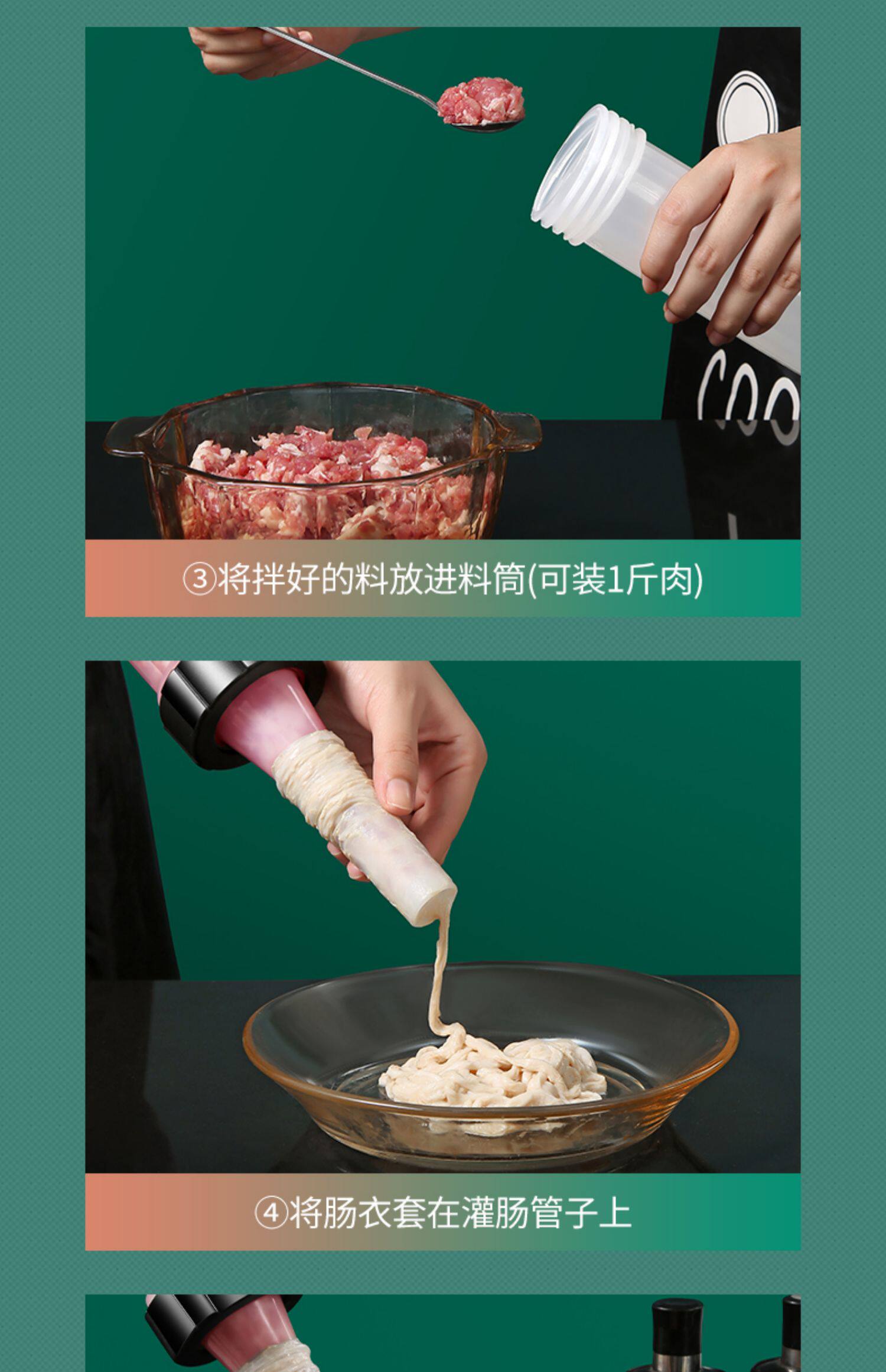 ③将拌好的料放进料筒(可装1斤肉)

④将肠衣套在灌肠管子上