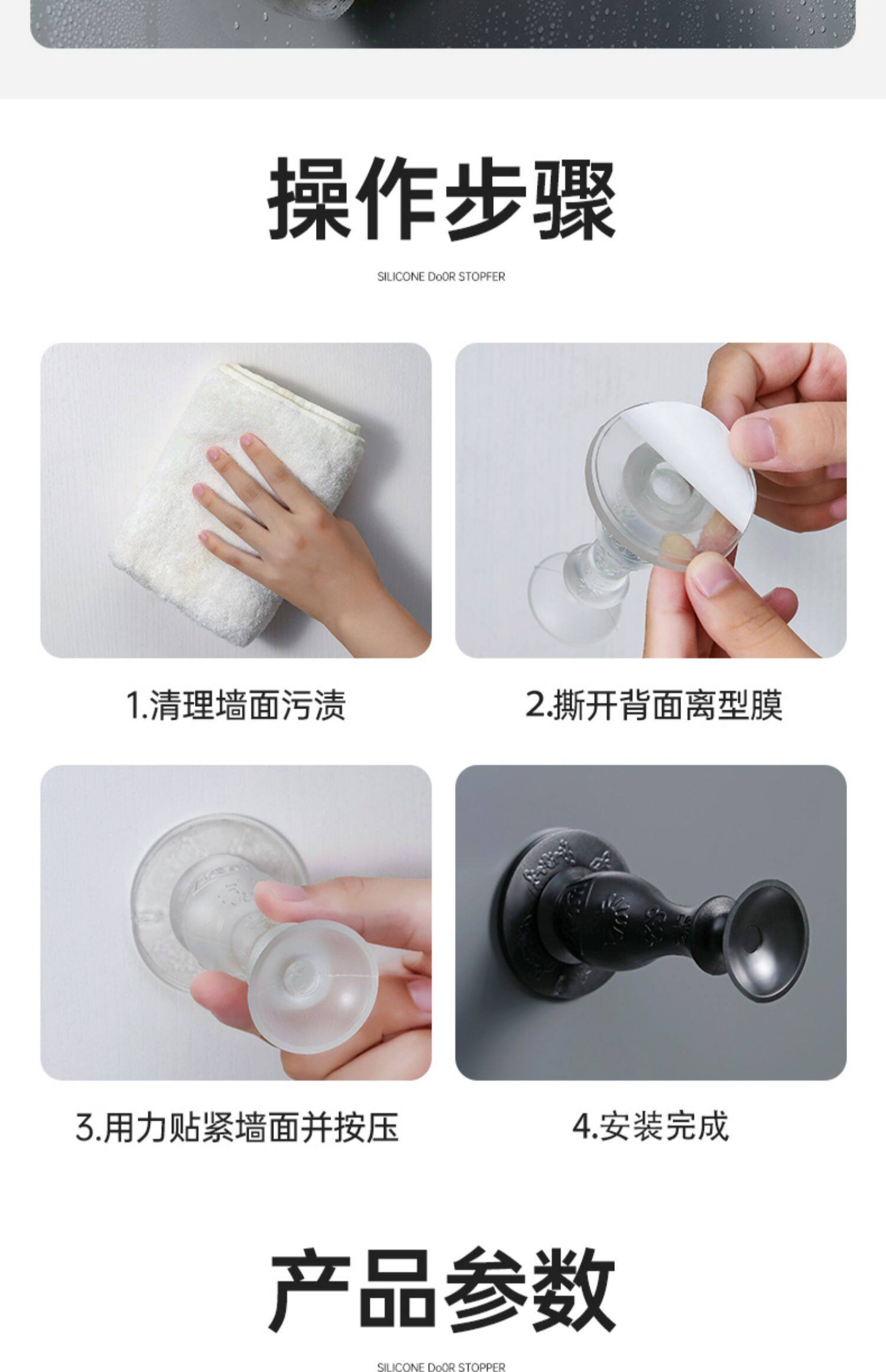 操作步骤

SILICONE DoOR STOPFER

1.清理墙面污渍

2.撕开背面离型膜

3.用力贴紧墙面并按压

4.安装完成

产品参数

SILICONE DoOR STOPPER