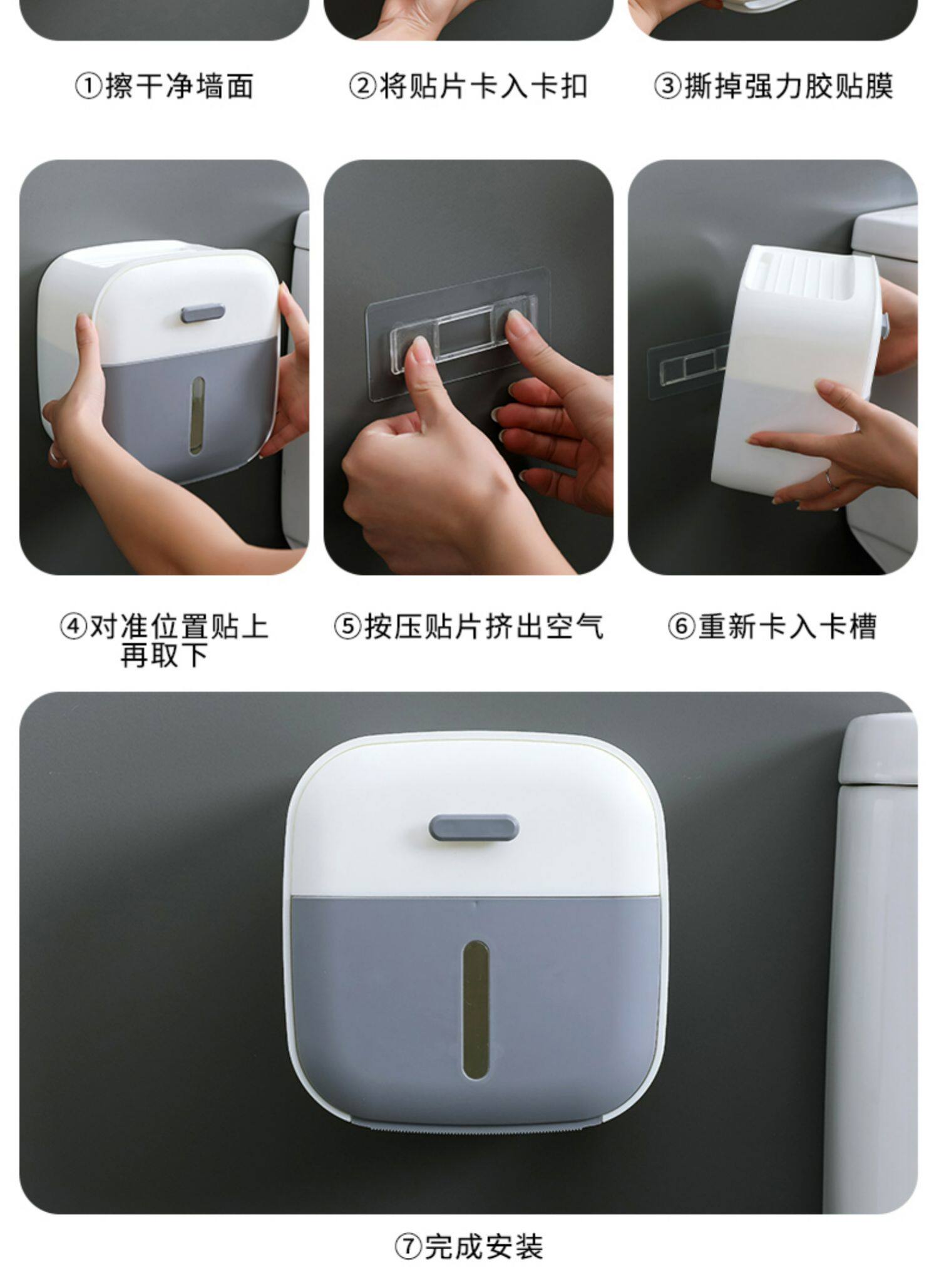 ①擦干净墙面

②将贴片卡入卡扣

③撕掉强力胶贴膜

④对准位置贴上再取下

⑤按压贴片挤出空气

⑥重新卡入卡槽

⑦完成安装