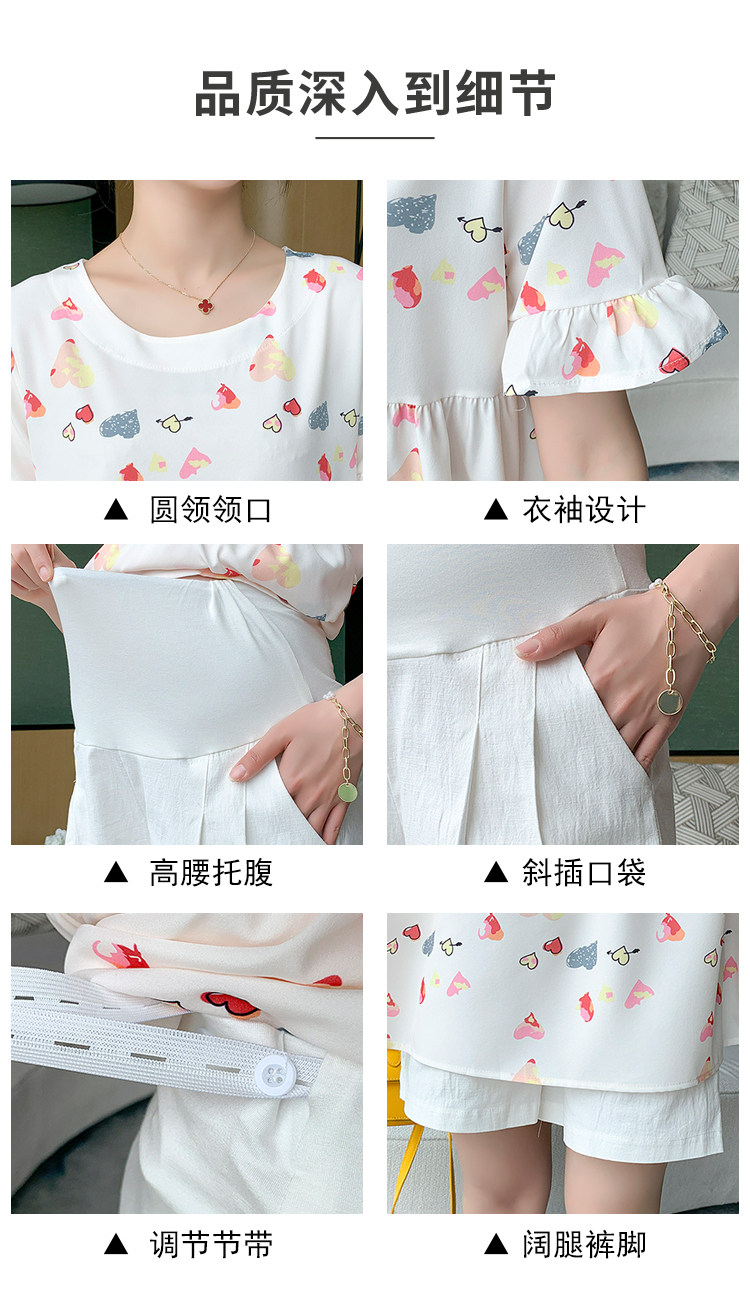 品质深入到细节

▲ 圆领领口

▲ 衣袖设计

▲ 高腰托腹

▲ 斜插口袋

▲ 调节节带

▲ 阔腿裤脚