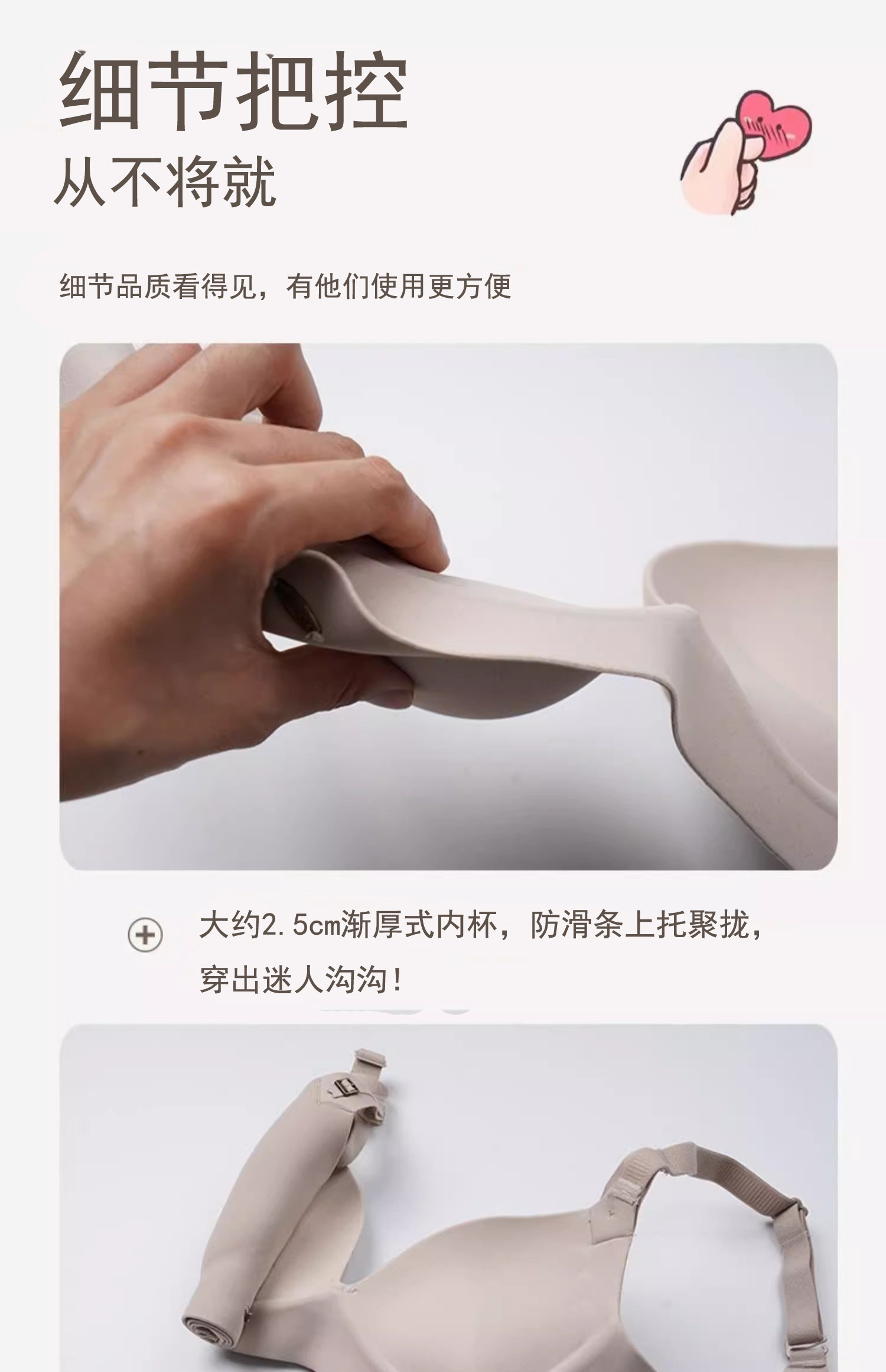 细节把控
从不将就

细节品质看得见，有他们使用更方便

大约2.5cm渐厚式内杯，防滑条上托聚拢，穿出迷人沟沟！