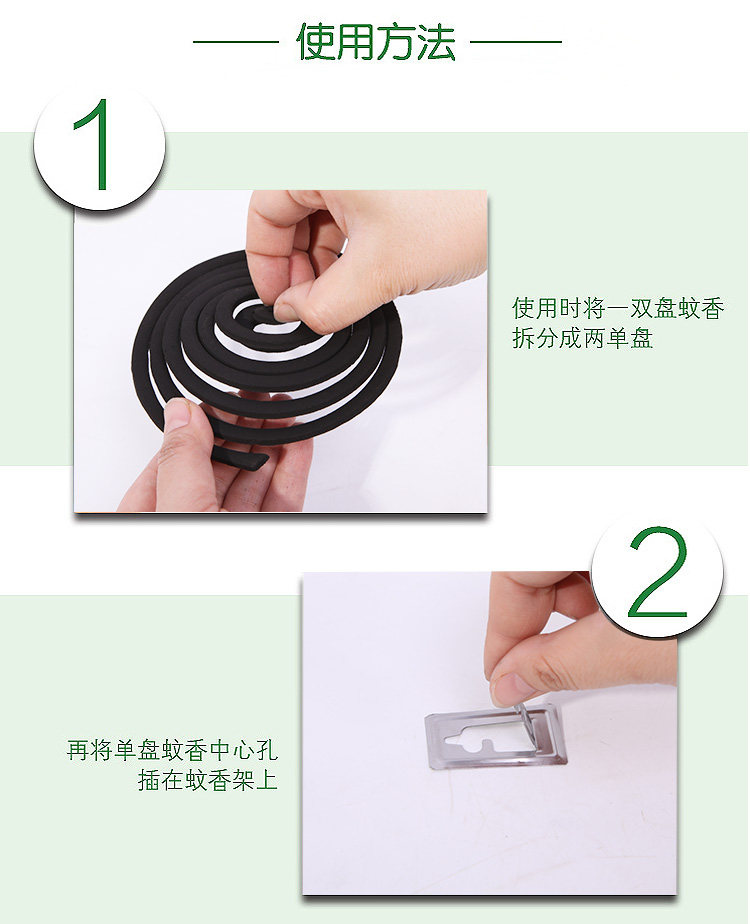 使用方法

1

使用时将一双盘蚊香拆分成两单盘

2

再将单盘蚊香中心孔插在蚊香架上