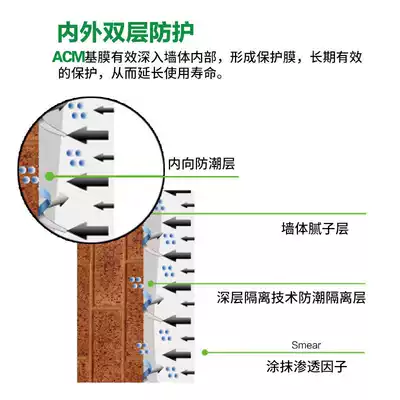 内外双层防护

ACM基膜有效深入墙体内部，形成保护膜，长期有效的保护，从而延长使用寿命。

内向防潮层

墙体腻子层

深层隔离技术防潮隔离层

Smear
涂抹渗透因子