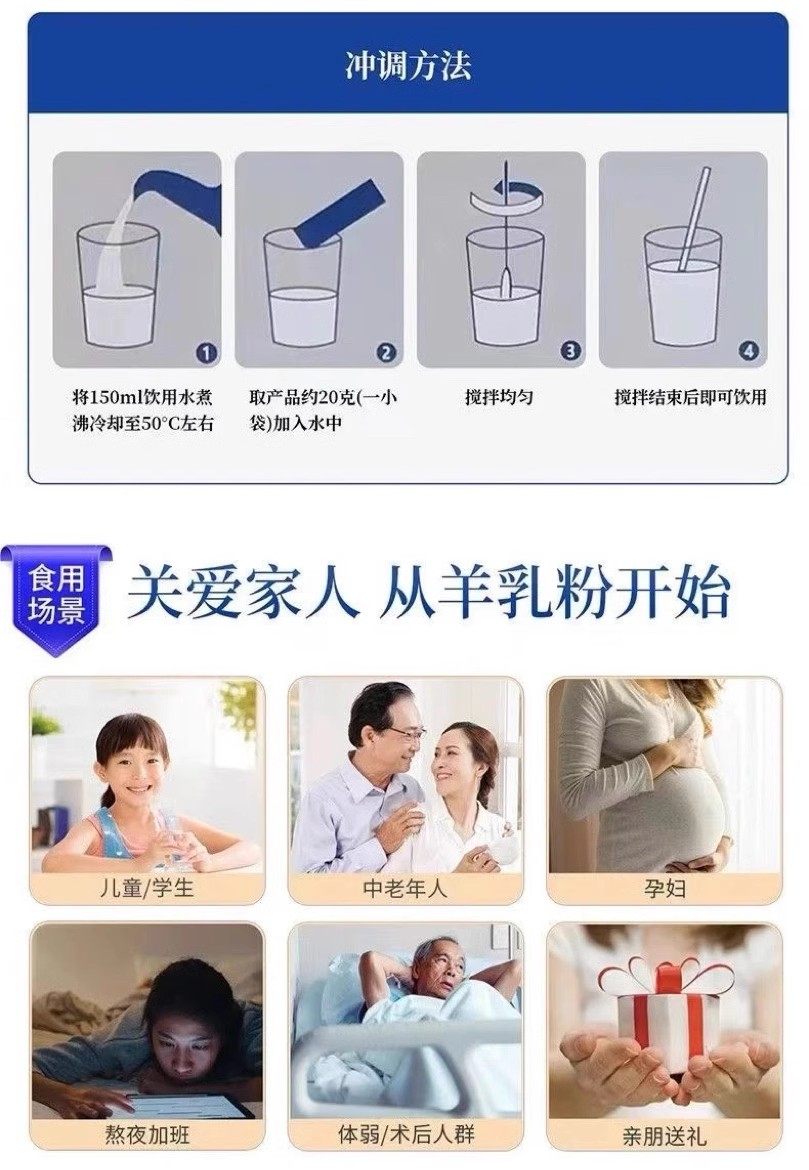 冲调方法

1
将150ml饮用水煮沸冷却至50°C左右

2
取产品约20克(一小袋)加入水中

3
搅拌均匀

4
搅拌结束后即可饮用

食用场景

关爱家人 从羊乳粉开始

儿童/学生

中老年人

孕妇

熬夜加班

体弱/术后人群

亲朋送礼