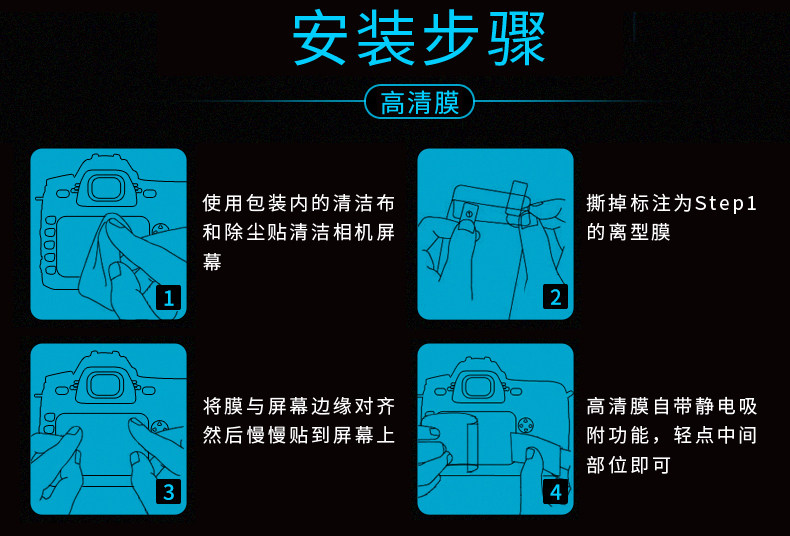 安装步骤

高清膜

1

使用包装内的清洁布和除尘贴清洁相机屏幕

2

撕掉标注为Step1的离型膜

3

将膜与屏幕边缘对齐然后慢慢贴到屏幕上

4

高清膜自带静电吸附功能，轻点中间部位即可