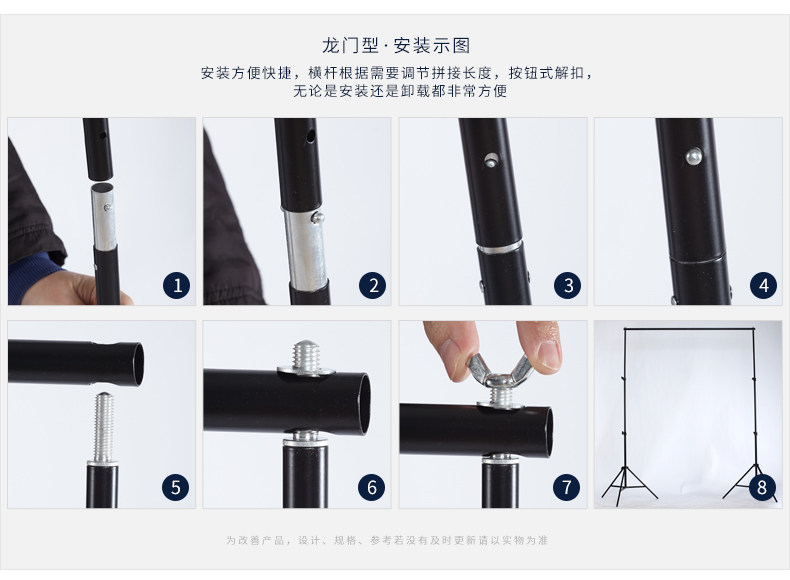 龙门型·安装示图

安装方便快捷，横杆根据需要调节拼接长度，按钮式解扣，无论是安装还是卸载都非常方便

1

2

3

4

5

6

7

8

为改善产品，设计、规格、参考若没有及时更新请以实物为准