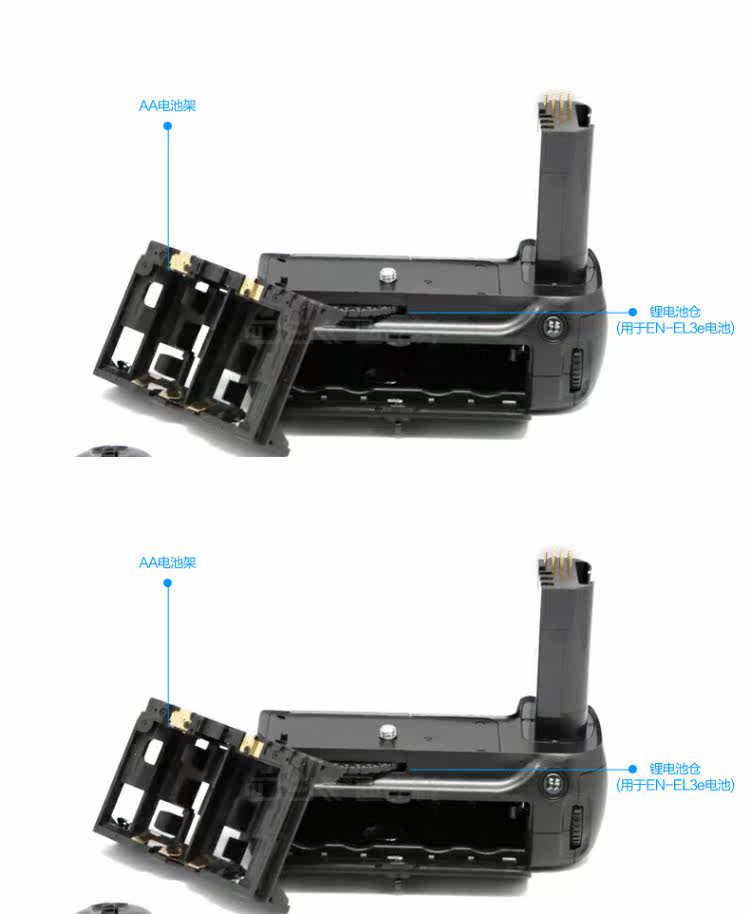 AA电池架

锂电池仓
(用于EN-EL3e电池)

AA电池架

锂电池仓
(用于EN-EL3e电池)