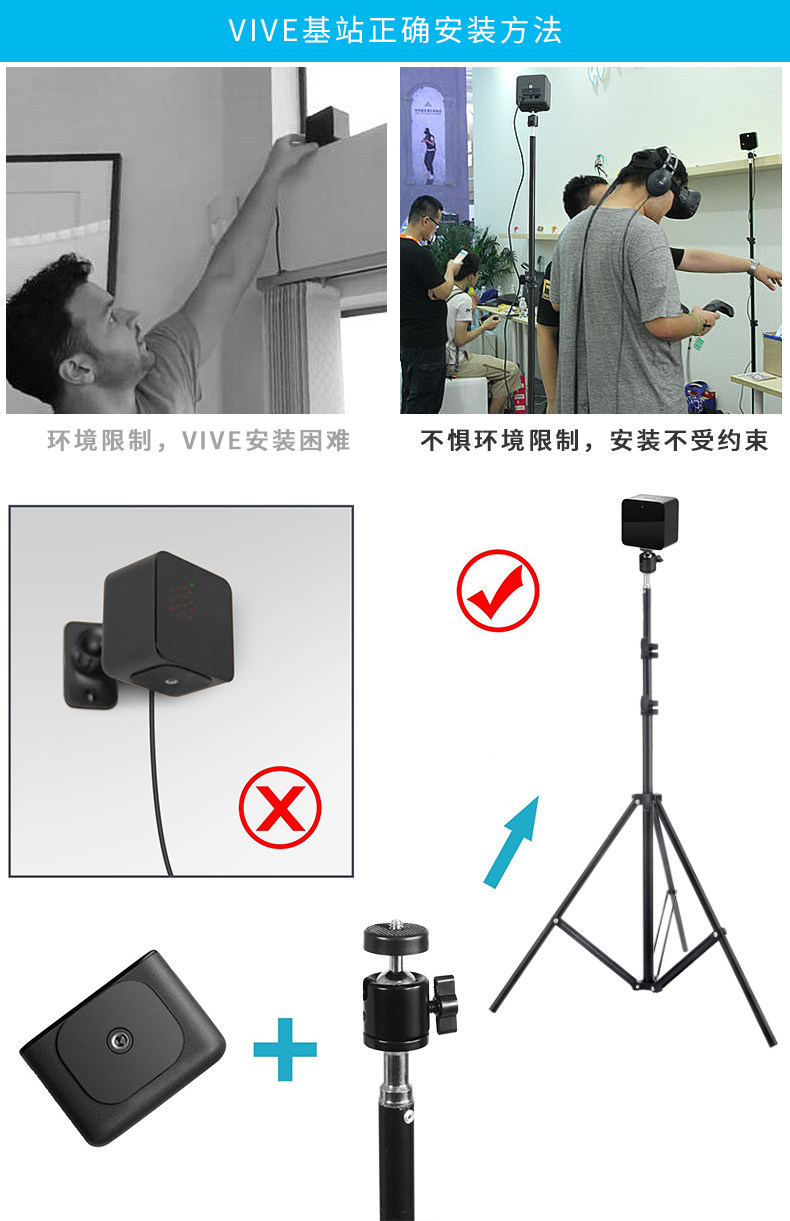 VIVE基站正确安装方法

环境限制，VIVE安装困难

不惧环境限制，安装不受约束