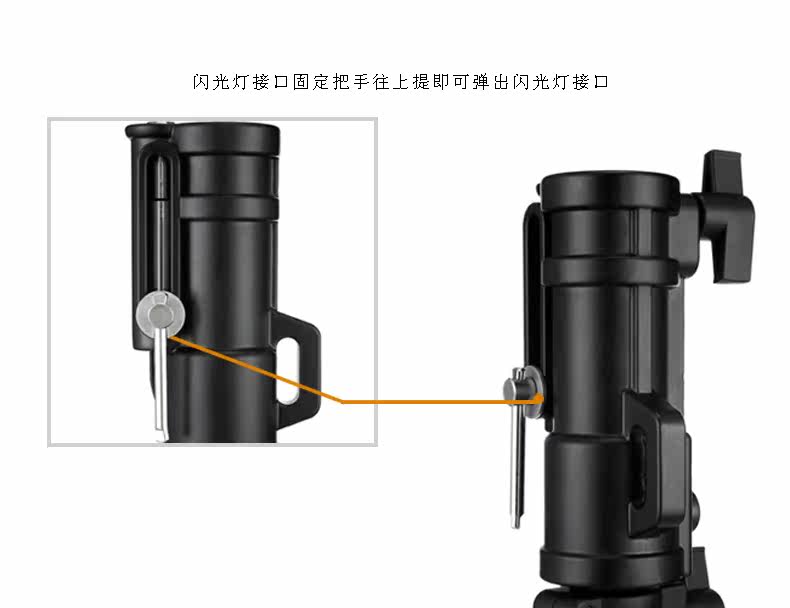 闪光灯接口固定把手往上提即可弹出闪光灯接口