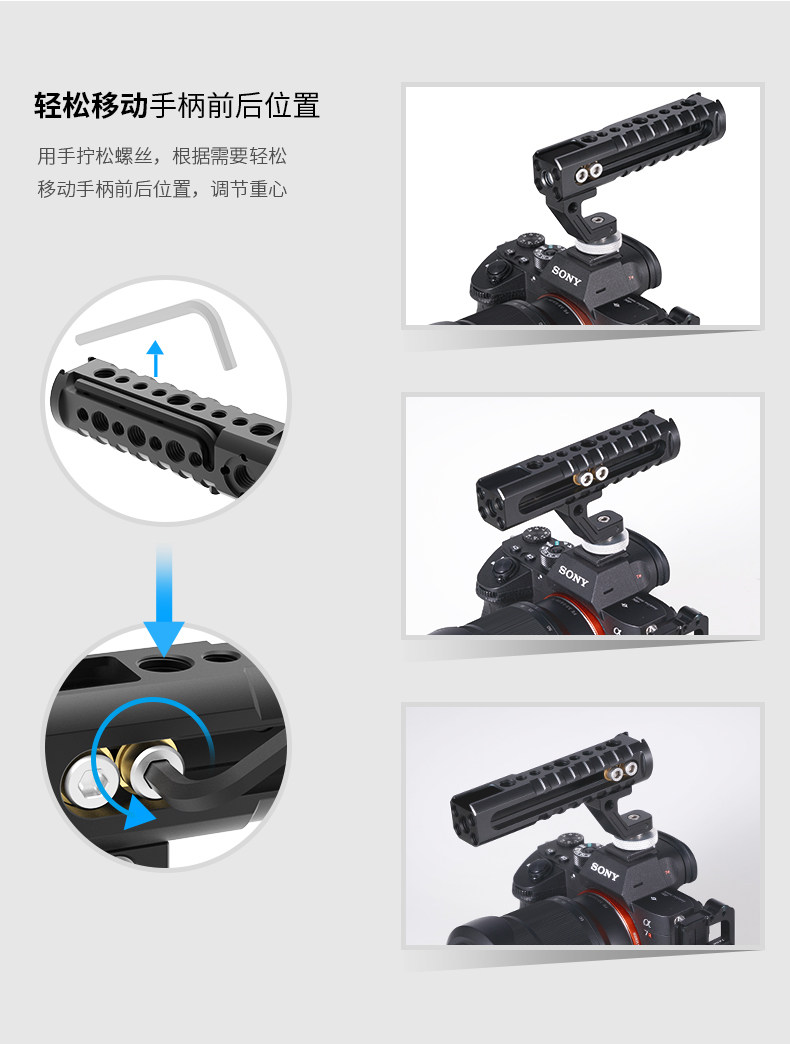 轻松移动手柄前后位置

用手拧松螺丝，根据需要轻松移动手柄前后位置，调节重心

SONY

SONY

SONY