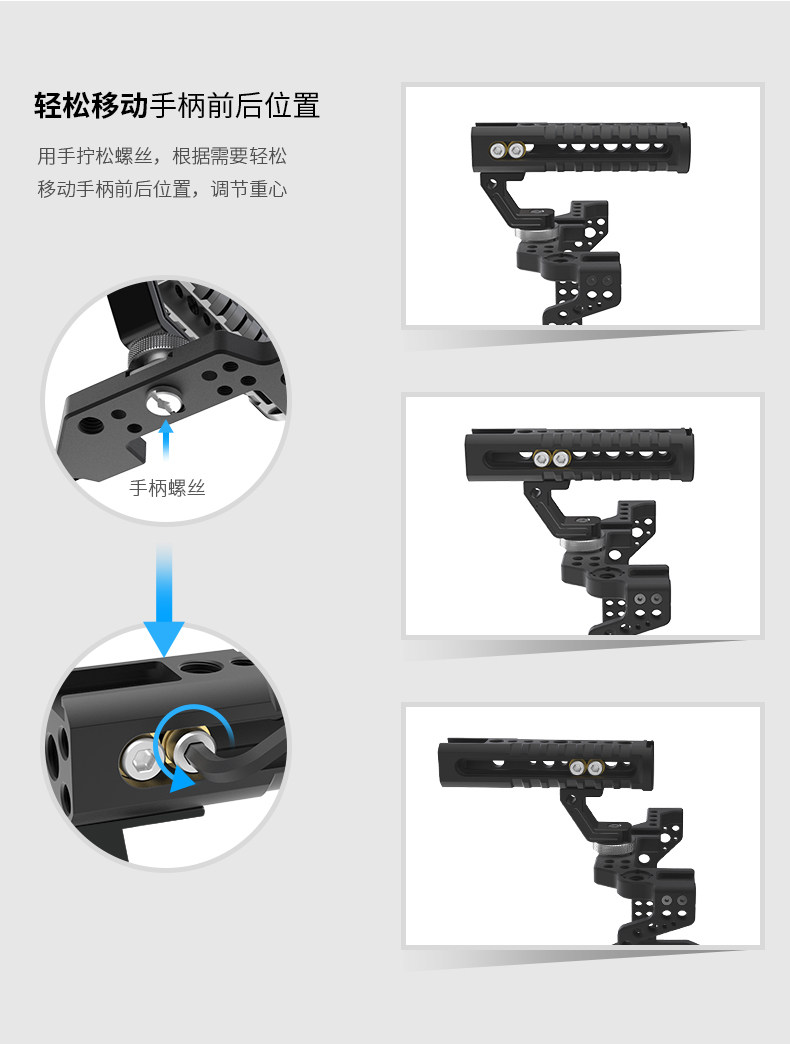 轻松移动手柄前后位置

用手拧松螺丝，根据需要轻松移动手柄前后位置，调节重心

手柄螺丝