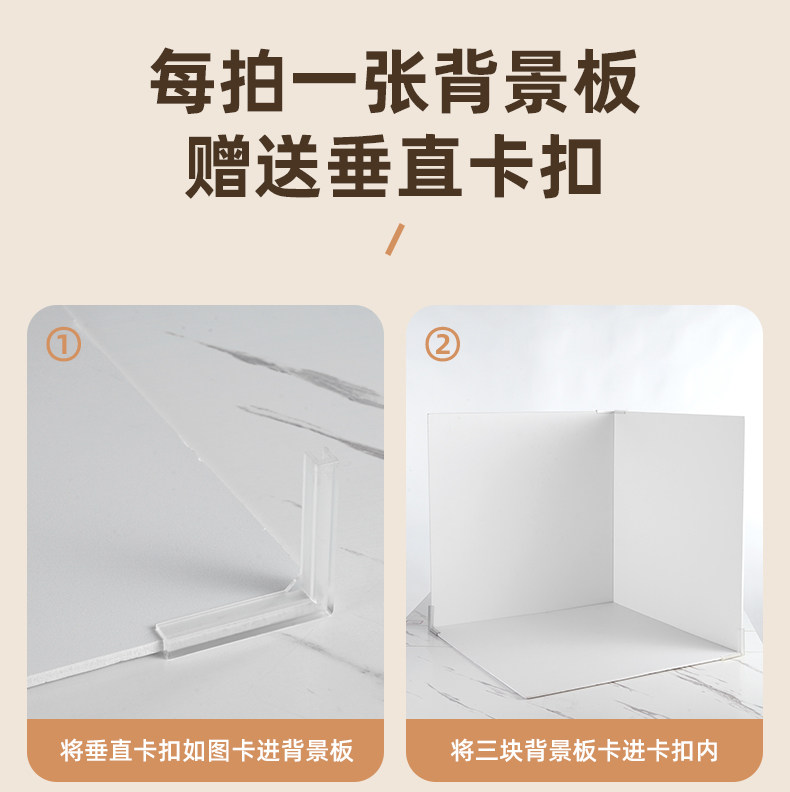 每拍一张背景板
赠送垂直卡扣

①

将垂直卡扣如图卡进背景板

②

将三块背景板卡进卡扣内