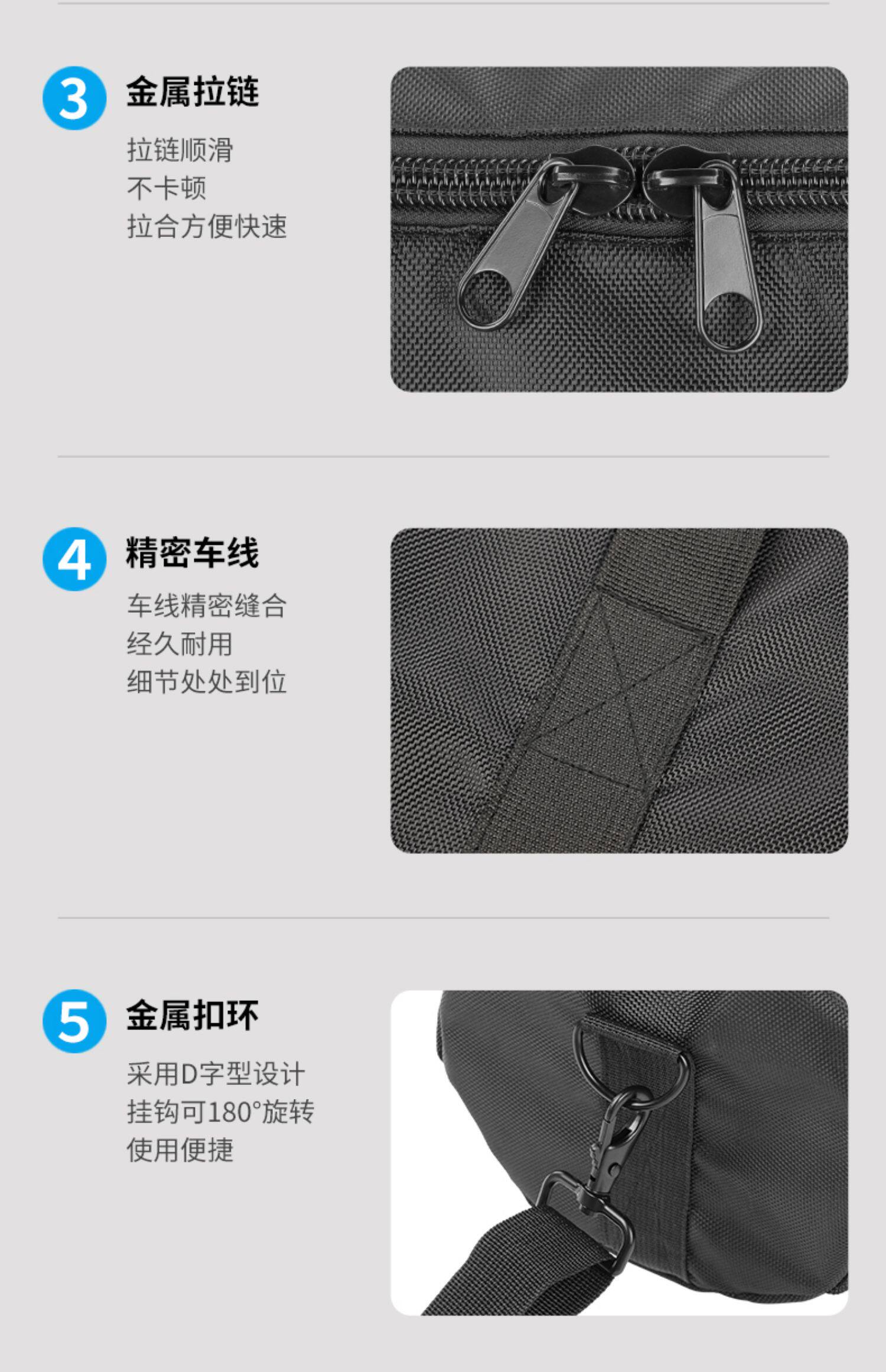 3 金属拉链

拉链顺滑
不卡顿
拉合方便快速

4 精密车线

车线精密缝合
经久耐用
细节处处到位

5 金属扣环

采用D字型设计
挂钩可180°旋转
使用便捷