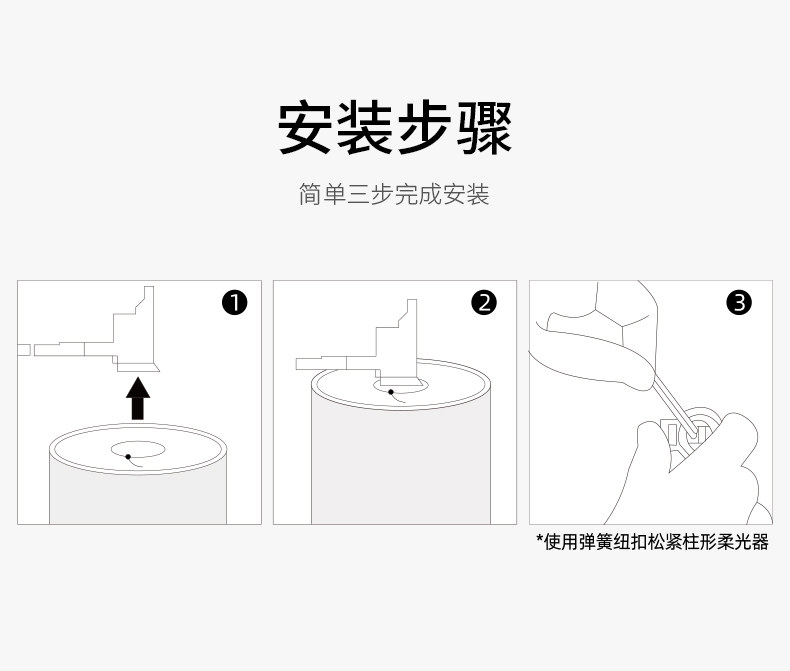 安装步骤

简单三步完成安装

❶

❷

❸

*使用弹簧纽扣松紧柱形柔光器