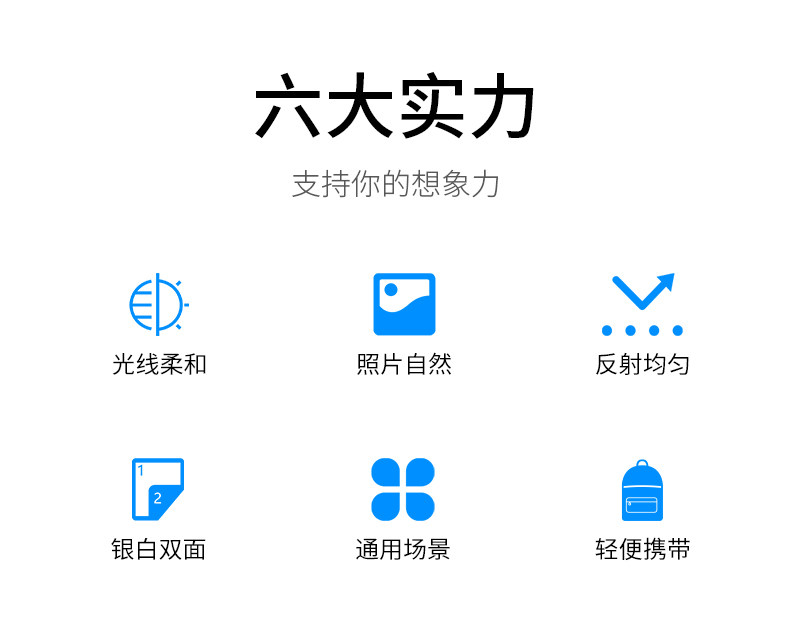 六大实力

支持你的想象力

光线柔和

照片自然

反射均匀

1
2

银白双面

通用场景

轻便携带