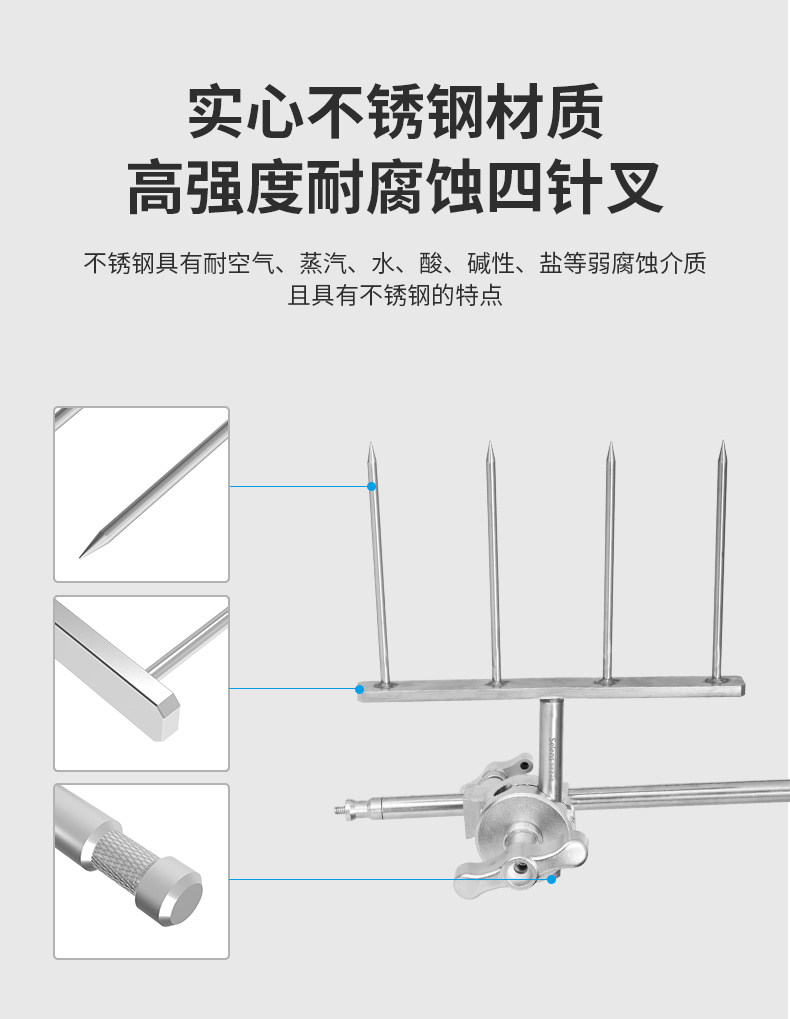 实心不锈钢材质
高强度耐腐蚀四针叉

不锈钢具有耐空气、蒸汽、水、酸、碱性、盐等弱腐蚀介质
且具有不锈钢的特点