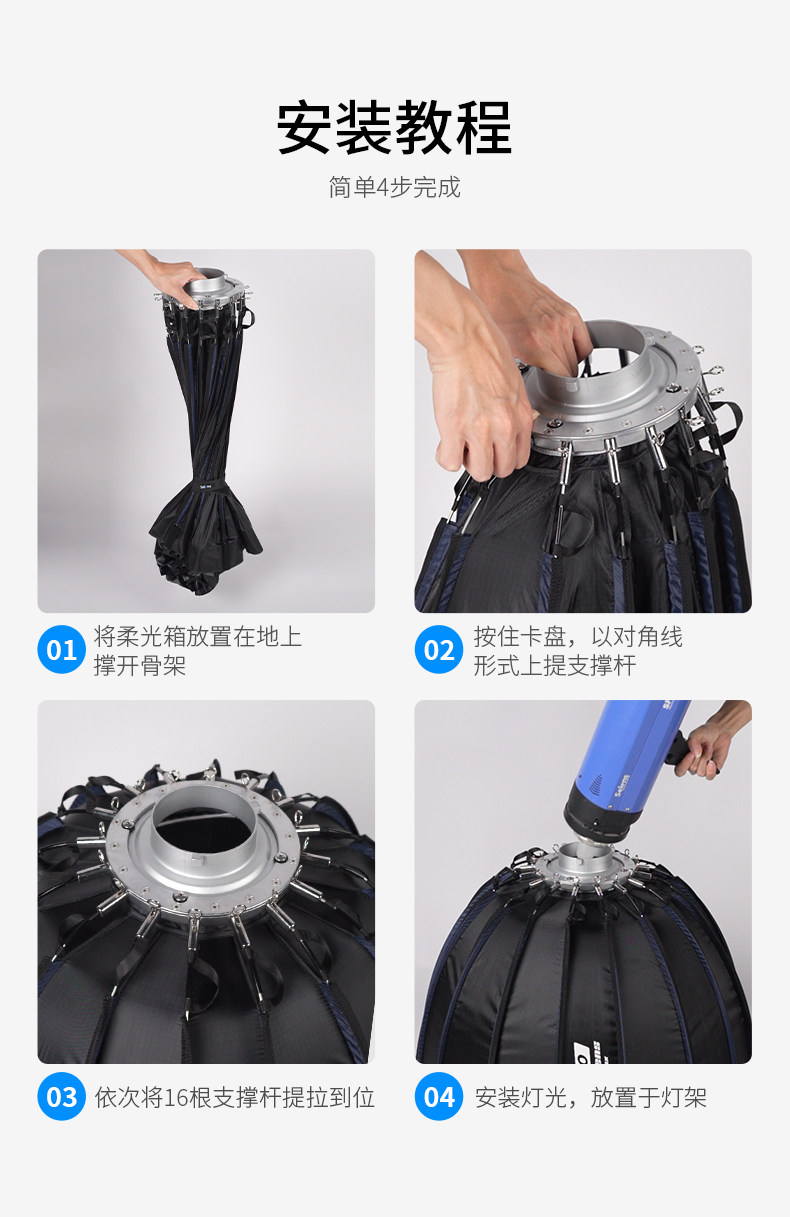 安装教程

简单4步完成

01 将柔光箱放置在地上撑开骨架

02 按住卡盘，以对角线形式上提支撑杆

03 依次将16根支撑杆提拉到位

04 安装灯光，放置于灯架