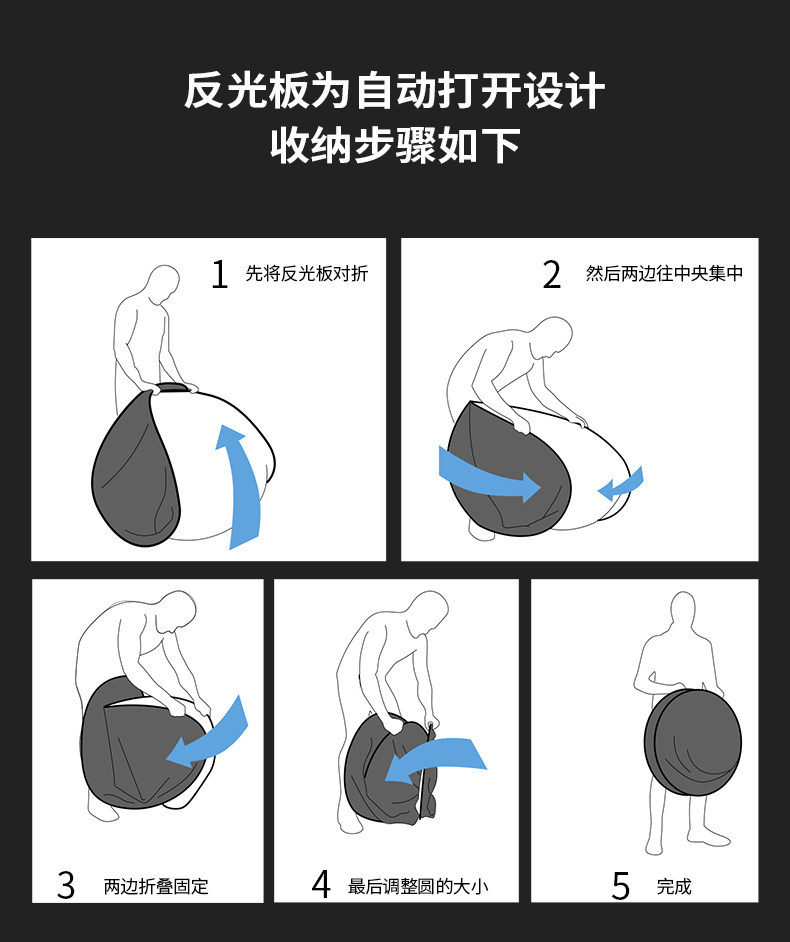 反光板为自动打开设计
收纳步骤如下

1 先将反光板对折

2 然后两边往中央集中

3 两边折叠固定

4 最后调整圆的大小

5 完成