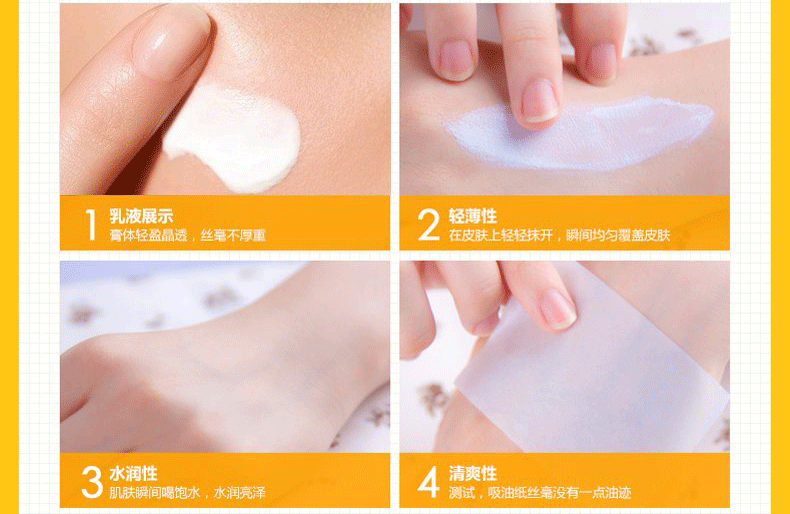 1 乳液展示
膏体轻盈晶透，丝毫不厚重

2 轻薄性
在皮肤上轻轻抹开，瞬间均匀覆盖皮肤

3 水润性
肌肤瞬间喝饱水，水润亮泽

4 清爽性
测试，吸油纸丝毫没有一点油迹