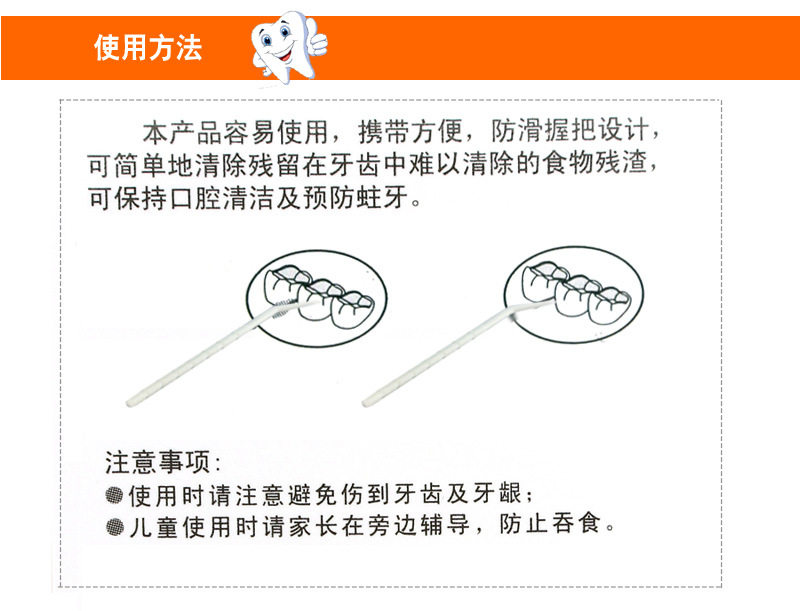 使用方法

本产品容易使用，携带方便，防滑握把设计，可简单地清除残留在牙齿中难以清除的食物残渣，可保持口腔清洁及预防蛀牙。

注意事项：
●使用时请注意避免伤到牙齿及牙龈；
●儿童使用时请家长在旁边辅导，防止吞食。