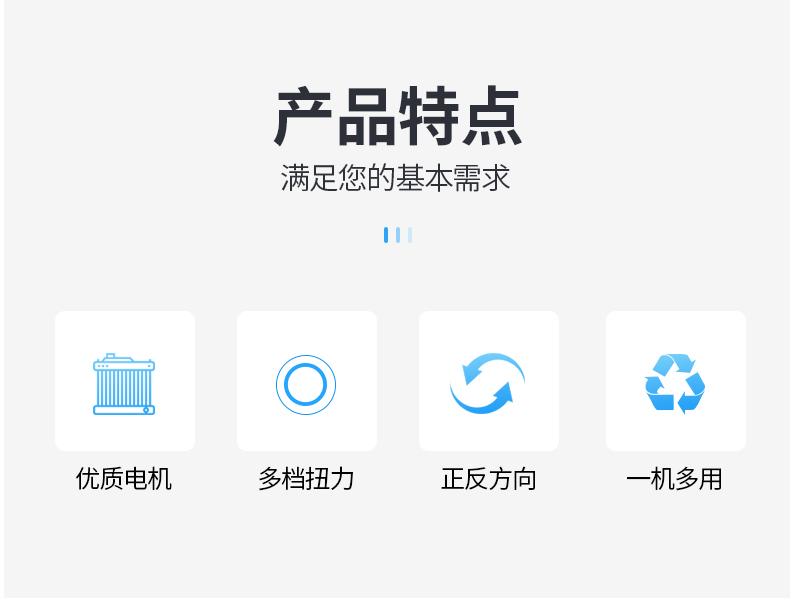 产品特点
满足您的基本需求

优质电机

多档扭力

正反方向

一机多用