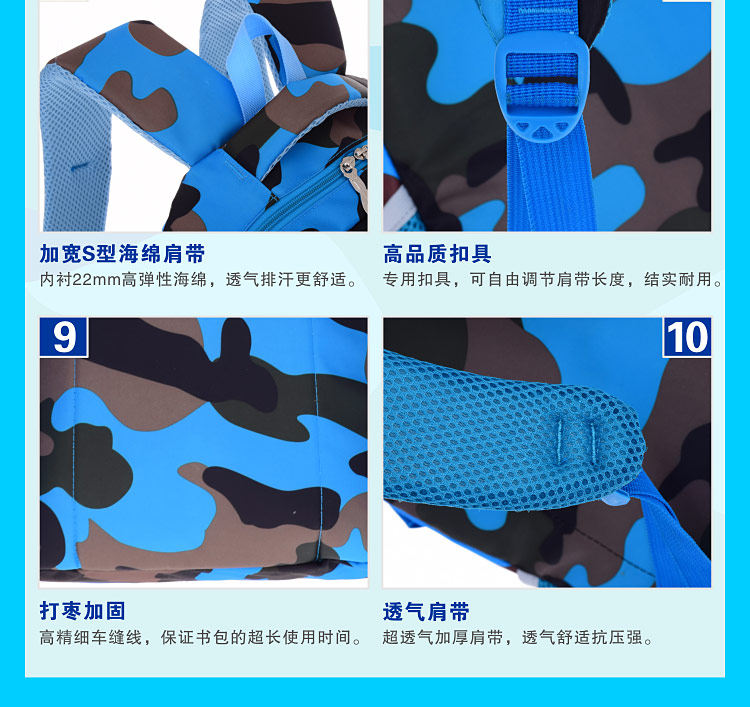 加宽S型海绵肩带
内衬22mm高弹性海绵，透气排汗更舒适。

高品质扣具
专用扣具，可自由调节肩带长度，结实耐用。

9

打枣加固
高精细车缝线，保证书包的超长使用时间。

10

透气肩带
超透气加厚肩带，透气舒适抗压强。