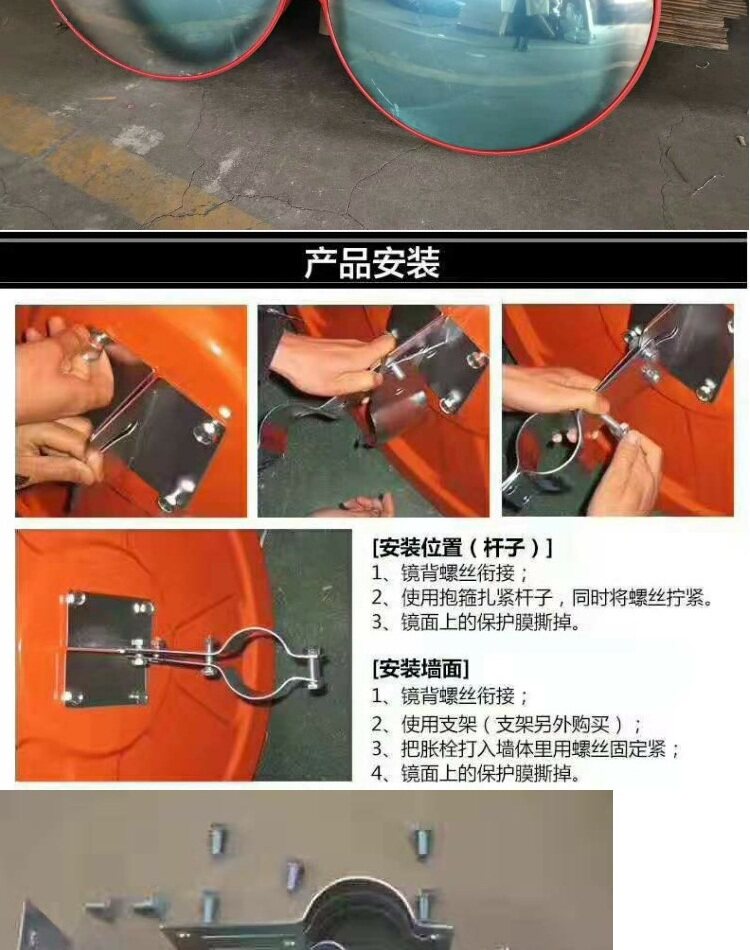 产品安装

[安装位置（杆子）]
1、镜背螺丝衔接；
2、使用抱箍扎紧杆子，同时将螺丝拧紧。
3、镜面上的保护膜撕掉。

[安装墙面]
1、镜背螺丝衔接；
2、使用支架（支架另外购买）；
3、把胀栓打入墙体里用螺丝固定紧；
4、镜面上的保护膜撕掉。