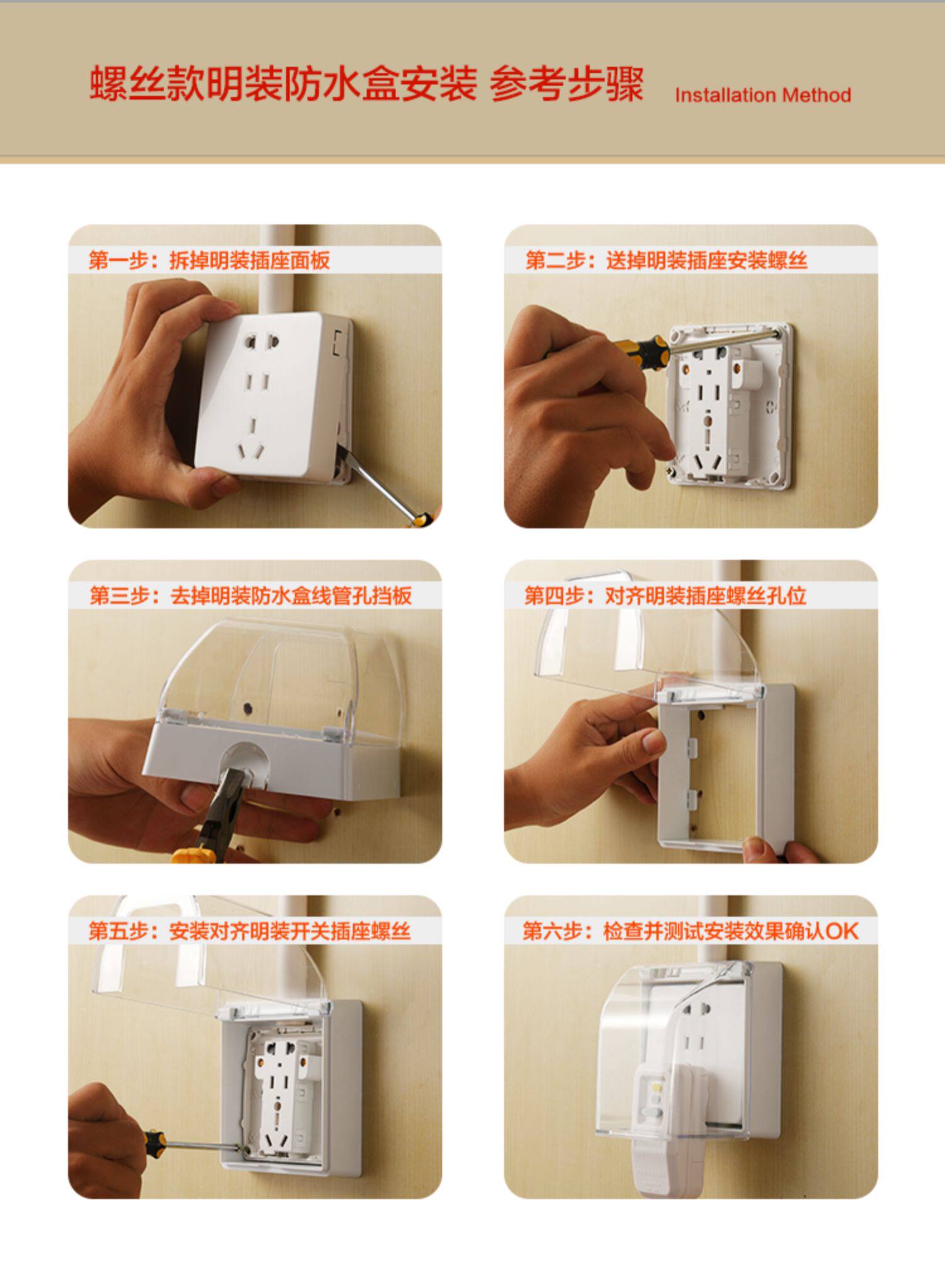 螺丝款明装防水盒安装 参考步骤 Installation Method

第一步：拆掉明装插座面板

第二步：送掉明装插座安装螺丝

第三步：去掉明装防水盒线管孔挡板

第四步：对齐明装插座螺丝孔位

第五步：安装对齐明装开关插座螺丝

第六步：检查并测试安装效果确认OK