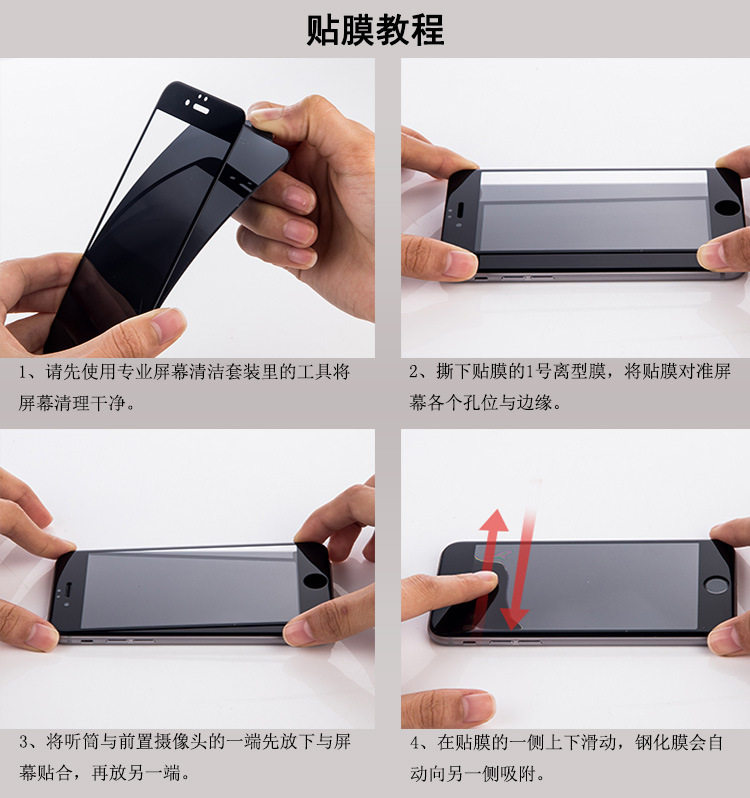 贴膜教程

1、请先使用专业屏幕清洁套装里的工具将屏幕清理干净。

2、撕下贴膜的1号离型膜，将贴膜对准屏幕各个孔位与边缘。

3、将听筒与前置摄像头的一端先放下与屏幕贴合，再放另一端。

4、在贴膜的一侧上下滑动，钢化膜会自动向另一侧吸附。