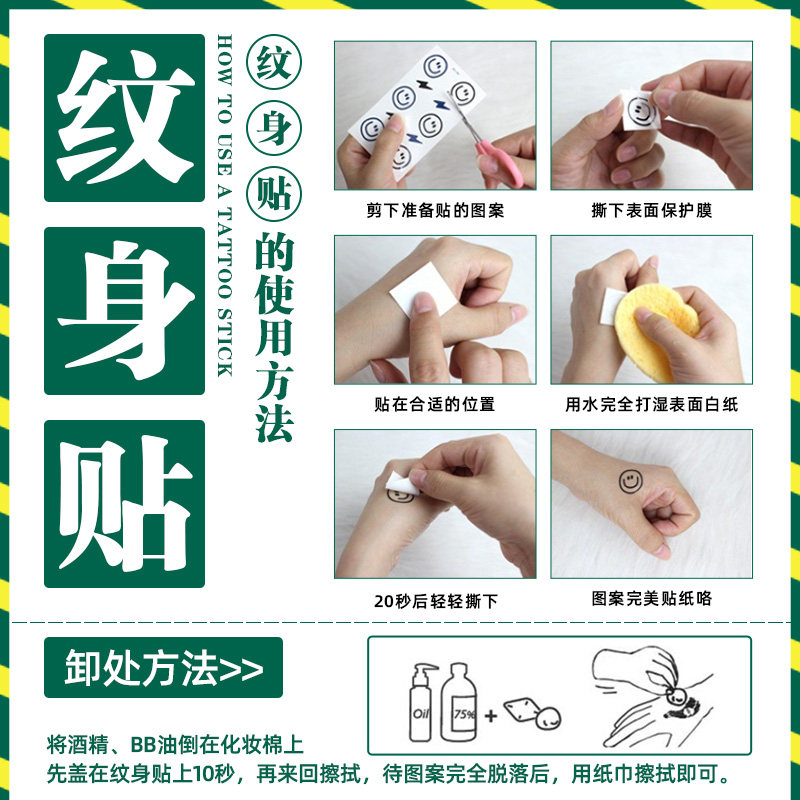 纹身贴

HOW TO USE A TATTOO STICK

纹身贴的使用方法

剪下准备贴的图案

撕下表面保护膜

贴在合适的位置

用水完全打湿表面白纸

20秒后轻轻撕下

图案完美贴纸咯

卸处方法>>

Oil

75%

将酒精、BB油倒在化妆棉上
先盖在纹身贴上10秒，再来回擦拭，待图案完全脱落后，用纸巾擦拭即可。