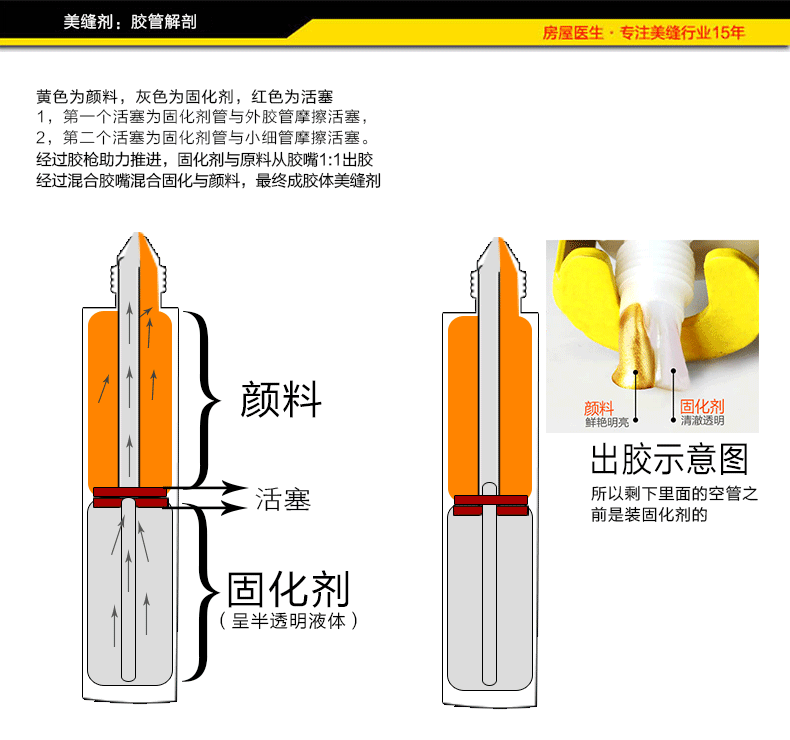 美缝剂：胶管解剖

房屋医生 · 专注美缝行业15年

黄色为颜料，灰色为固化剂，红色为活塞
1，第一个活塞为固化剂管与外胶管摩擦活塞，
2，第二个活塞为固化剂管与小细管摩擦活塞。
经过胶枪助力推进，固化剂与原料从胶嘴1:1出胶
经过混合胶嘴混合固化与颜料，最终成胶体美缝剂

颜料

活塞

固化剂
（呈半透明液体）

颜料
鲜艳明亮

固化剂
清澈透明

出胶示意图
所以剩下里面的空管之前是装固化剂的