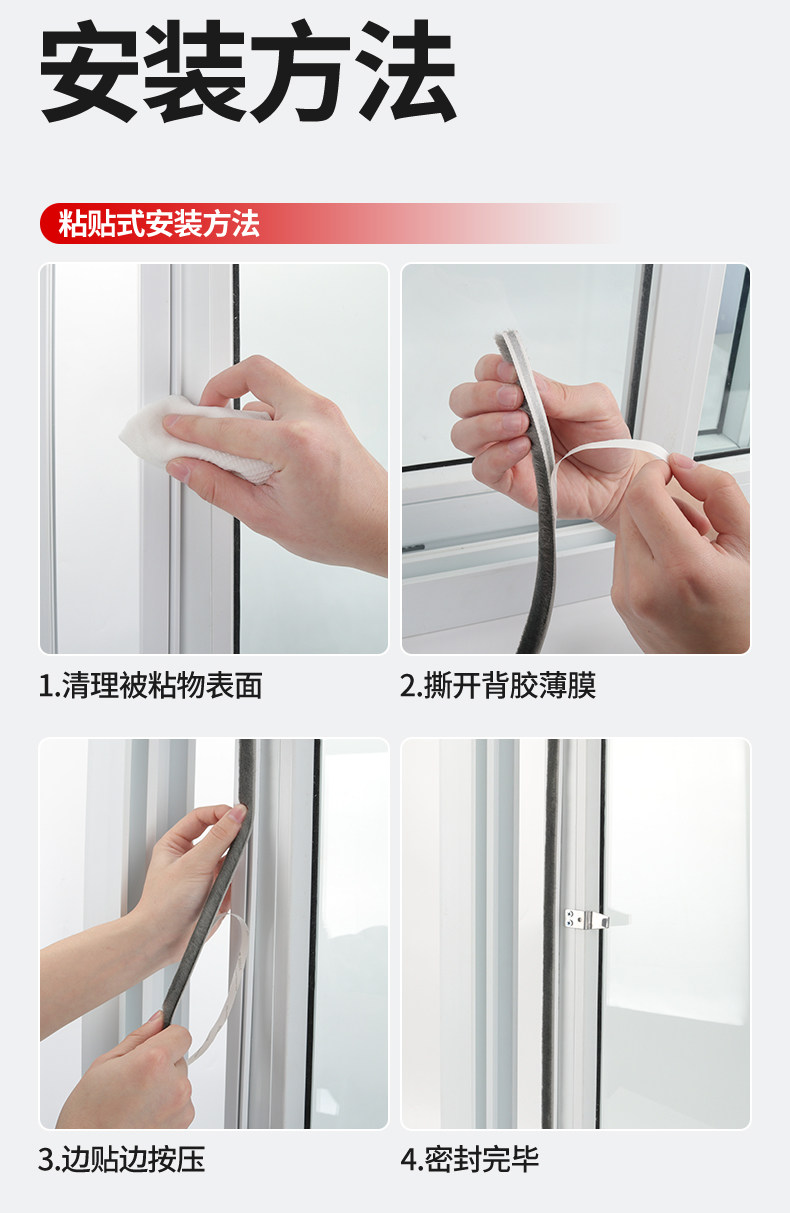 安装方法

粘贴式安装方法

1.清理被粘物表面

2.撕开背胶薄膜

3.边贴边按压

4.密封完毕