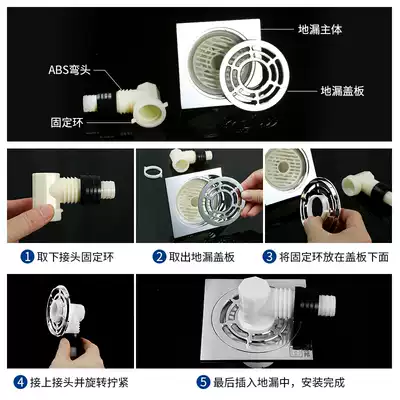 地漏主体

ABS弯头

地漏盖板

固定环

1 取下接头固定环

2 取出地漏盖板

3 将固定环放在盖板下面

4 接上接头并旋转拧紧

5 最后插入地漏中，安装完成