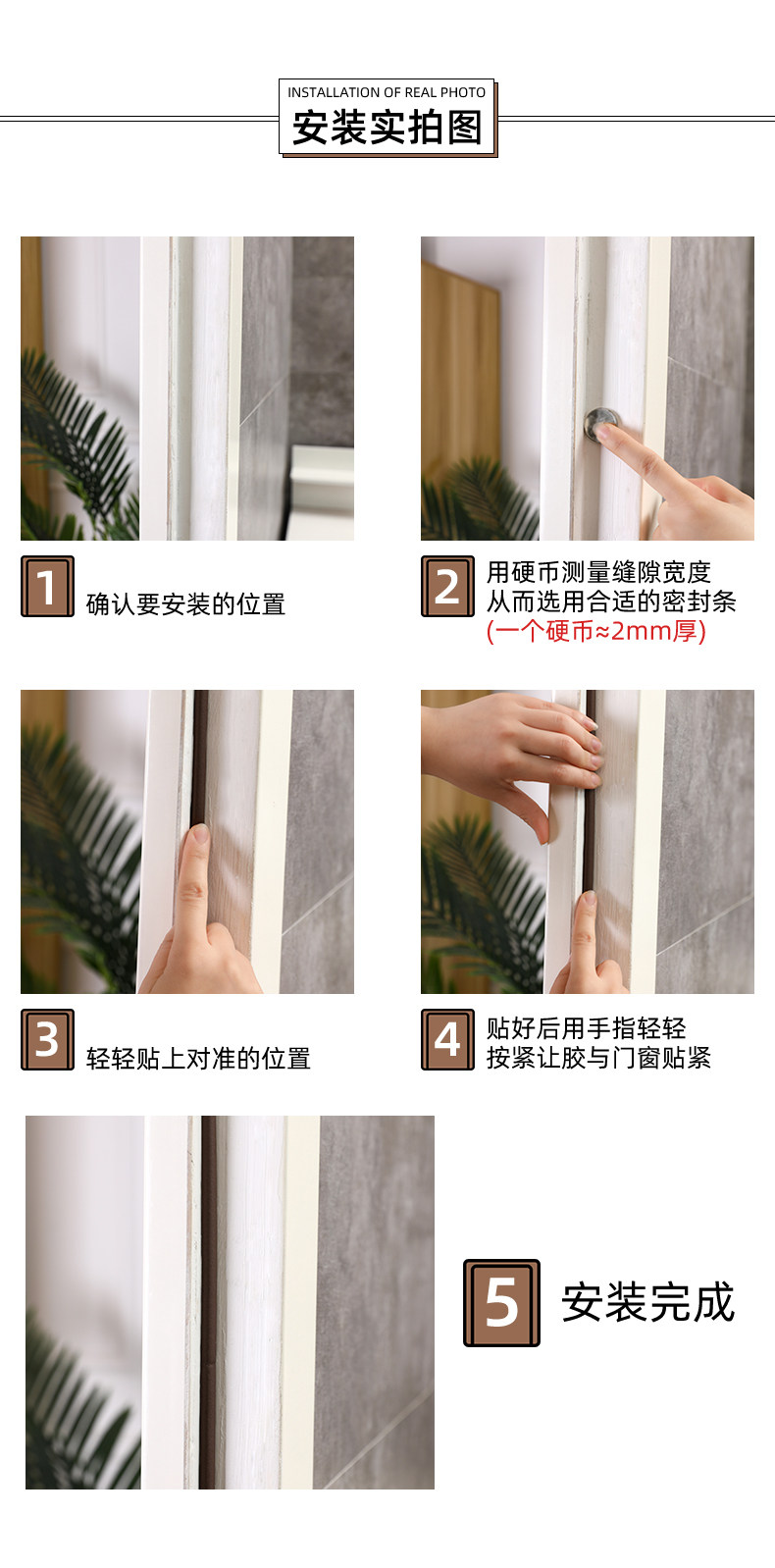 INSTALLATION OF REAL PHOTO
安装实拍图

1 确认要安装的位置

2 用硬币测量缝隙宽度
从而选用合适的密封条
(一个硬币≈2mm厚)

3 轻轻贴上对准的位置

4 贴好后用手指轻轻
按紧让胶与门窗贴紧

5 安装完成