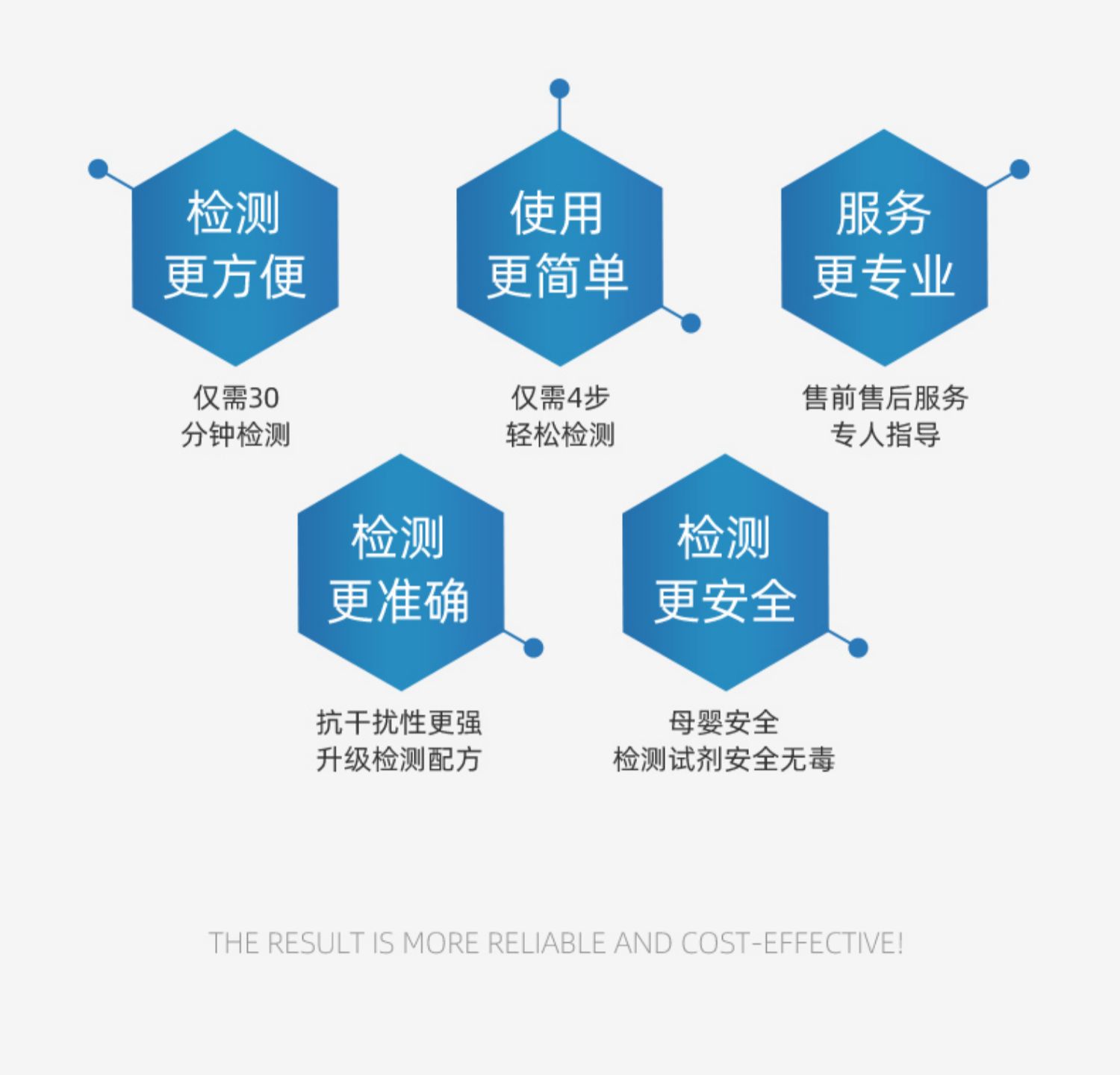 检测
更方便

仅需30
分钟检测

使用
更简单

仅需4步
轻松检测

服务
更专业

售前售后服务
专人指导

检测
更准确

抗干扰性更强
升级检测配方

检测
更安全

母婴安全
检测试剂安全无毒

THE RESULT IS MORE RELIABLE AND COST-EFFECTIVE!