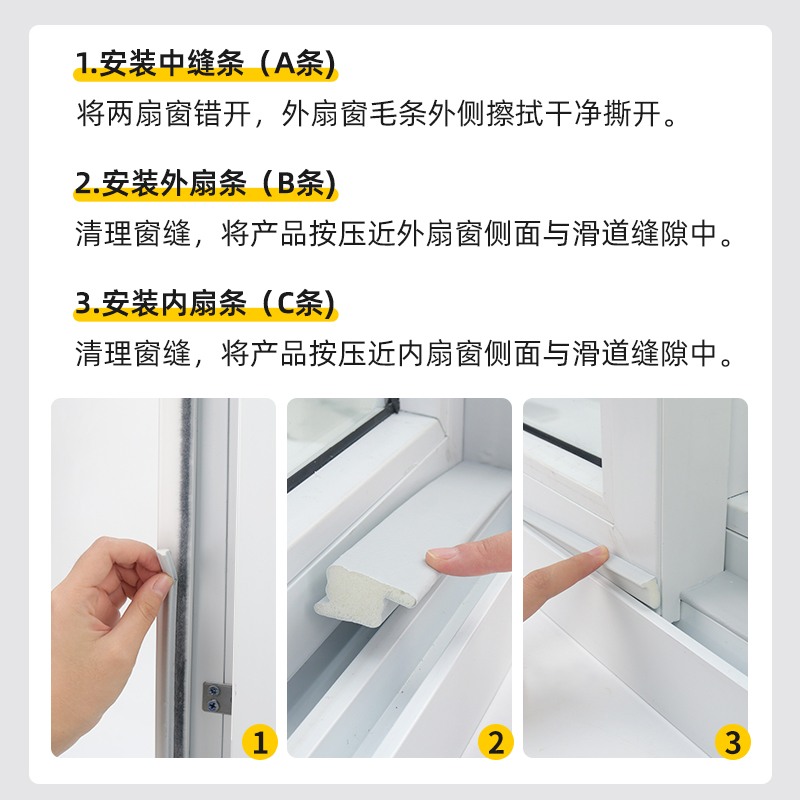 1.安装中缝条（A条）

将两扇窗错开，外扇窗毛条外侧擦拭干净撕开。

2.安装外扇条（B条）

清理窗缝，将产品按压近外扇窗侧面与滑道缝隙中。

3.安装内扇条（C条）

清理窗缝，将产品按压近内扇窗侧面与滑道缝隙中。

1

2

3