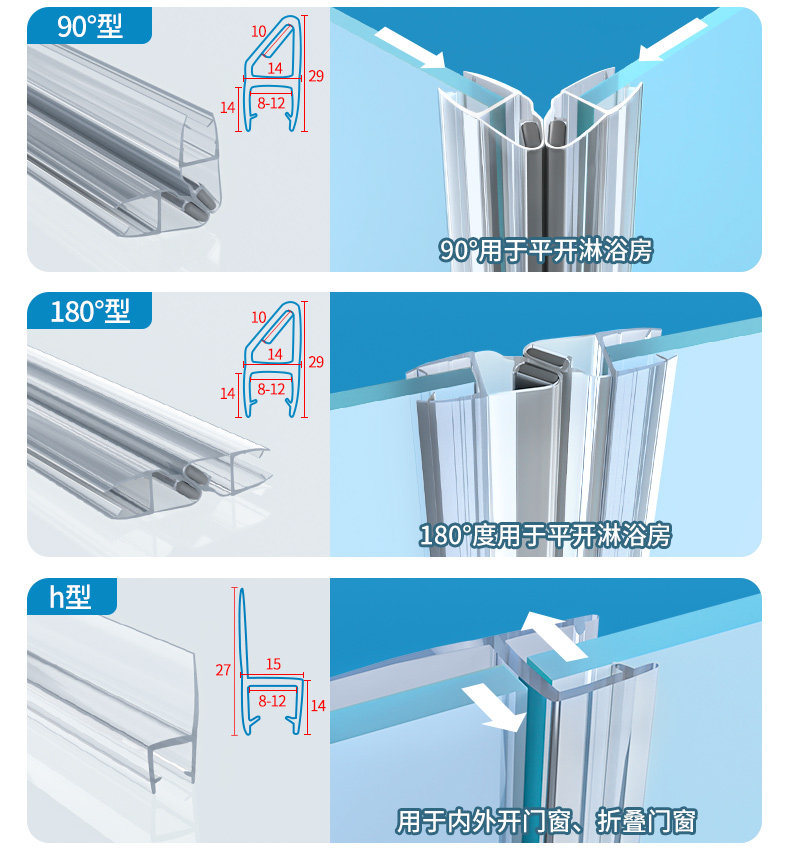 90°型

10
14
29
14
8-12

90°用于平开淋浴房

180°型

10
14
29
14
8-12

180°度用于平开淋浴房

h型

27
15
8-12
14

用于内外开门窗、折叠门窗