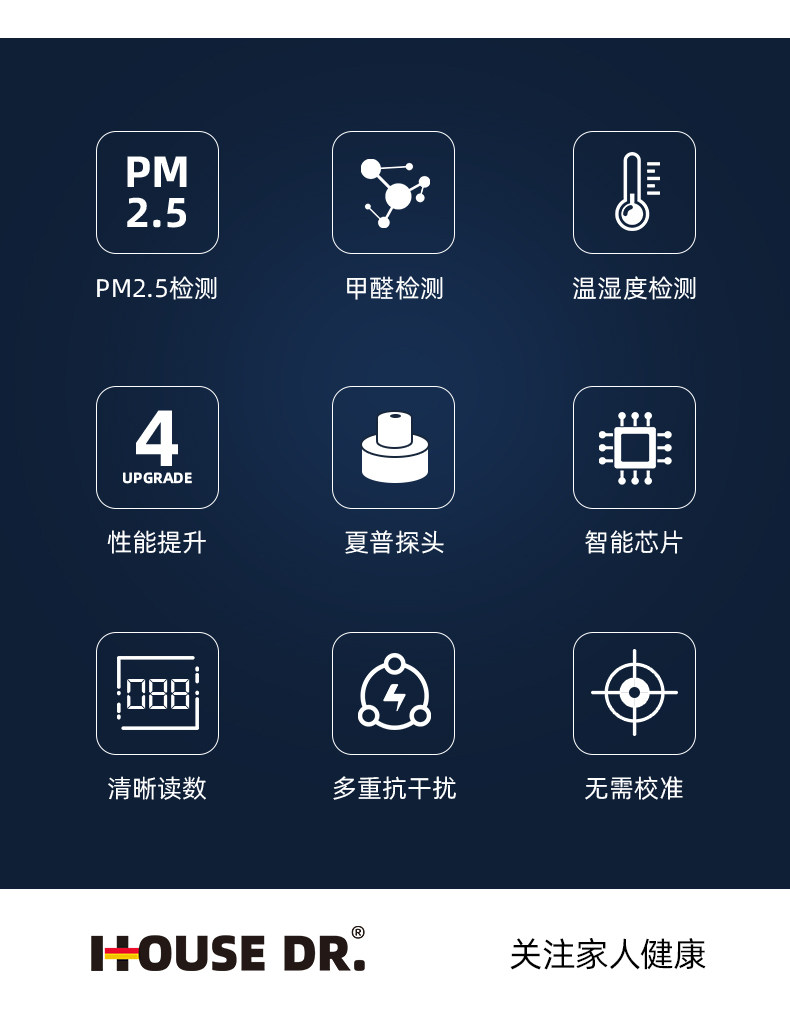 PM
2.5

PM2.5检测

甲醛检测

温湿度检测

4
UPGRADE

性能提升

夏普探头

智能芯片

088

清晰读数

多重抗干扰

无需校准

HOUSE DR.®

关注家人健康