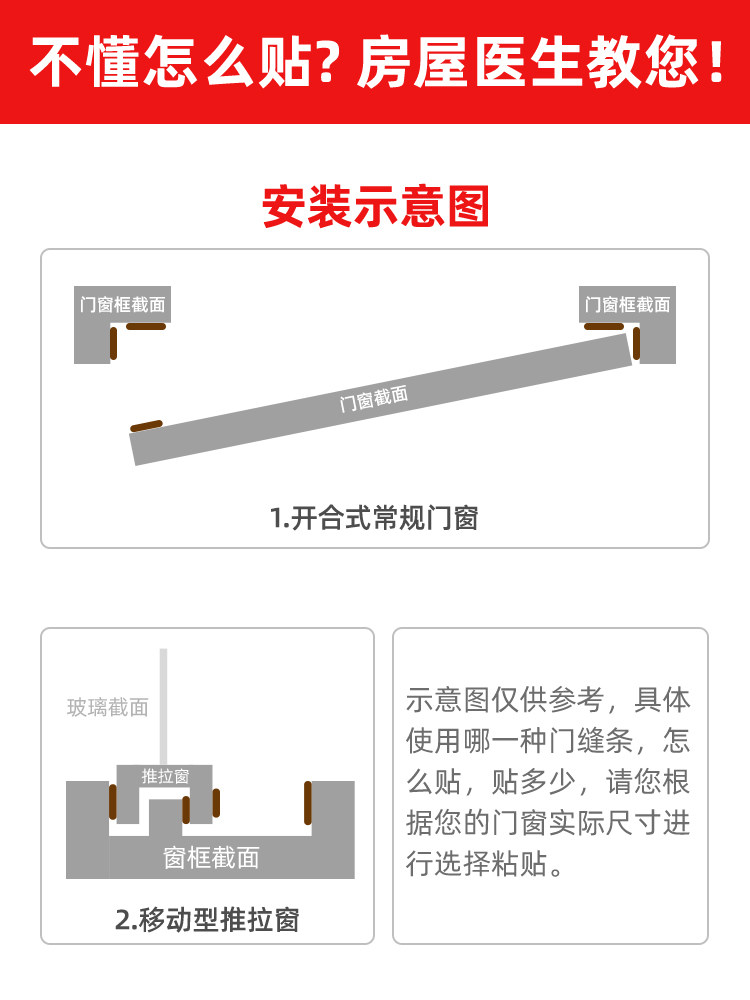 不懂怎么贴？房屋医生教您！

安装示意图

门窗框截面

门窗框截面

门窗截面

1.开合式常规门窗

玻璃截面

推拉窗

窗框截面

2.移动型推拉窗

示意图仅供参考，具体使用哪一种门缝条，怎么贴，贴多少，请您根据您的门窗实际尺寸进行选择粘贴。