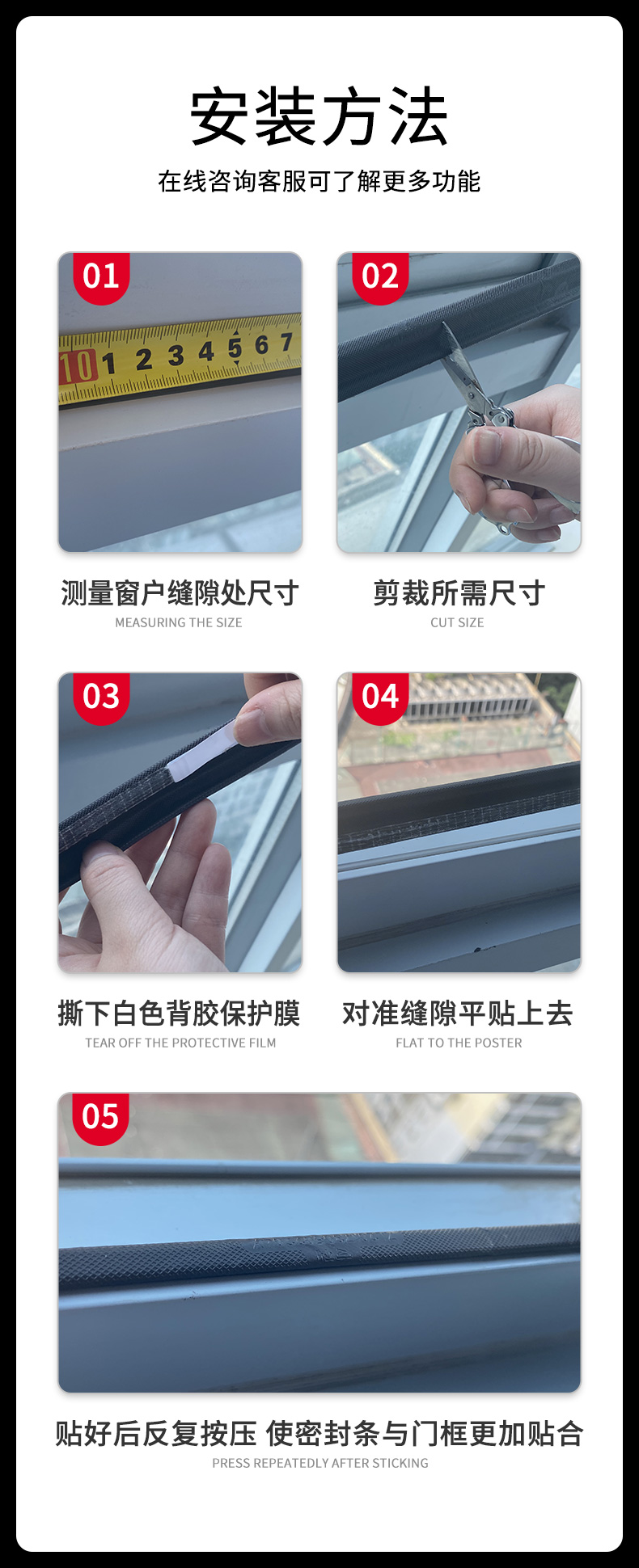 安装方法

在线咨询客服可了解更多功能

01

10 1 2 3 4 5 6 7

测量窗户缝隙处尺寸
MEASURING THE SIZE

02

剪裁所需尺寸
CUT SIZE

03

撕下白色背胶保护膜
TEAR OFF THE PROTECTIVE FILM

04

对准缝隙平贴上去
FLAT TO THE POSTER

05

贴好后反复按压 使密封条与门框更加贴合
PRESS REPEATEDLY AFTER STICKING