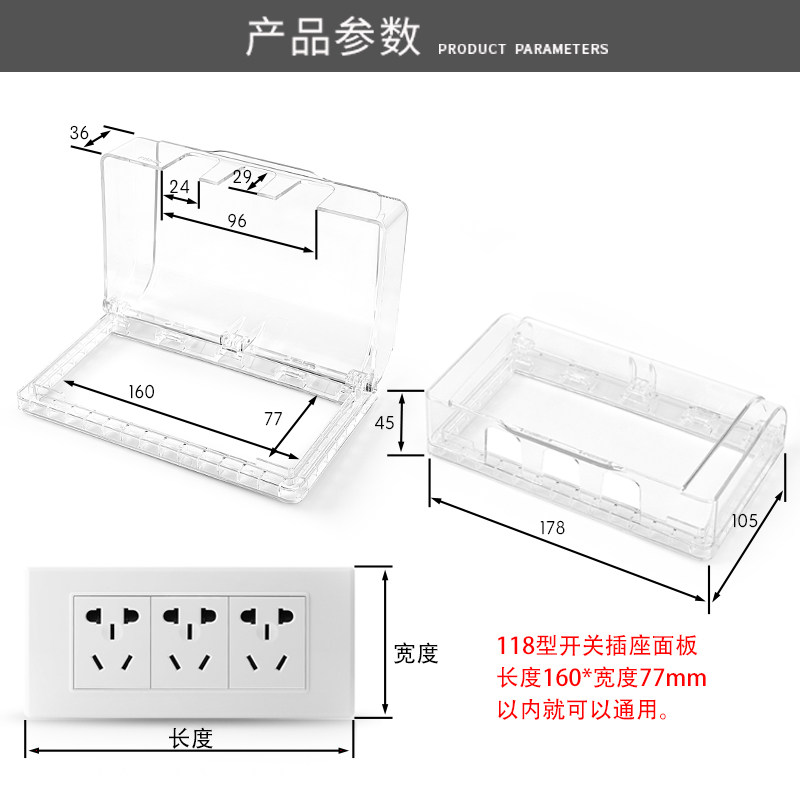 产品参数 PRODUCT PARAMETERS

36

24

29

96

160

77

45

178

105

宽度

长度

118型开关插座面板
长度160*宽度77mm
以内就可以通用。