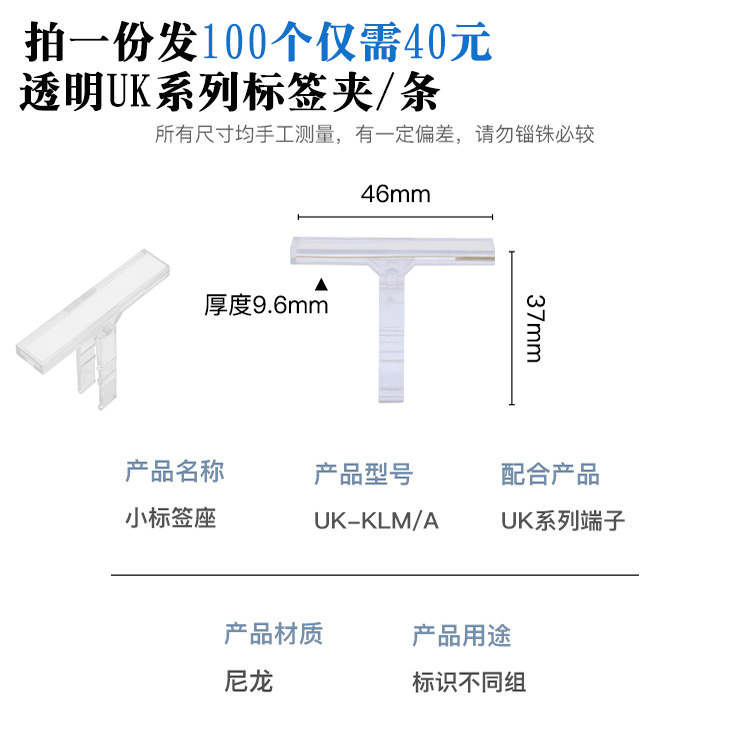 拍一份发100个仅需40元
透明UK系列标签夹/条

所有尺寸均手工测量，有一定偏差，请勿锱铢必较

46mm

厚度9.6mm

37mm

产品名称
小标签座

产品型号
UK-KLM/A

配合产品
UK系列端子

产品材质
尼龙

产品用途
标识不同组